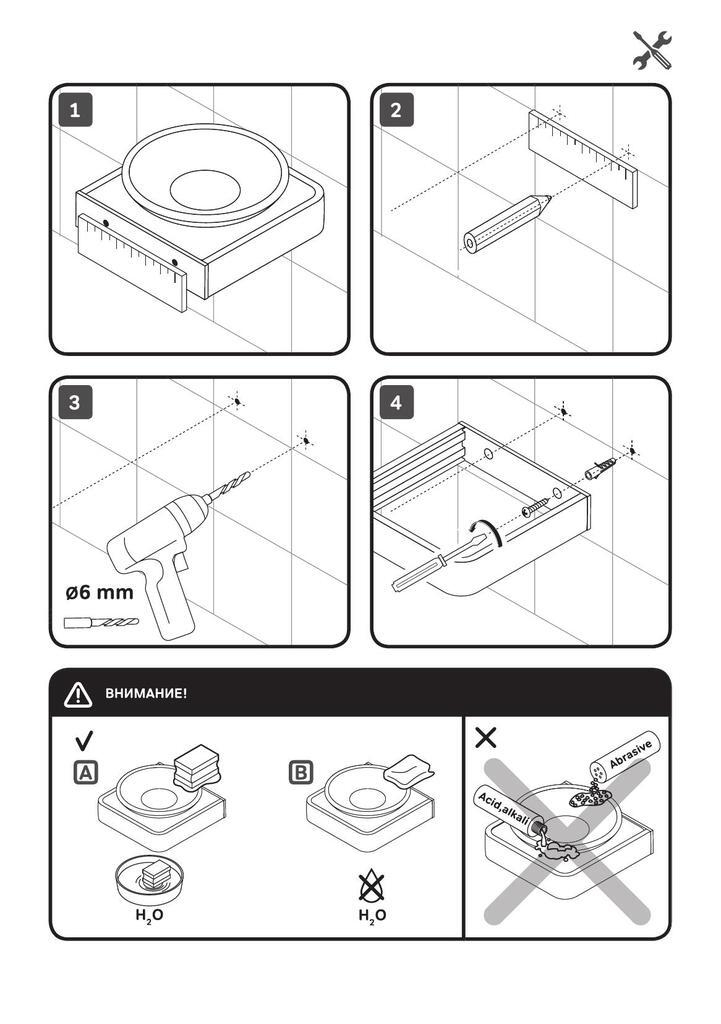 1

2

3

ø6 mm

4

ВНИМАНИЕ!

A

$H_2O$

B

$H_2O$

Acid,alkali

Abrasive