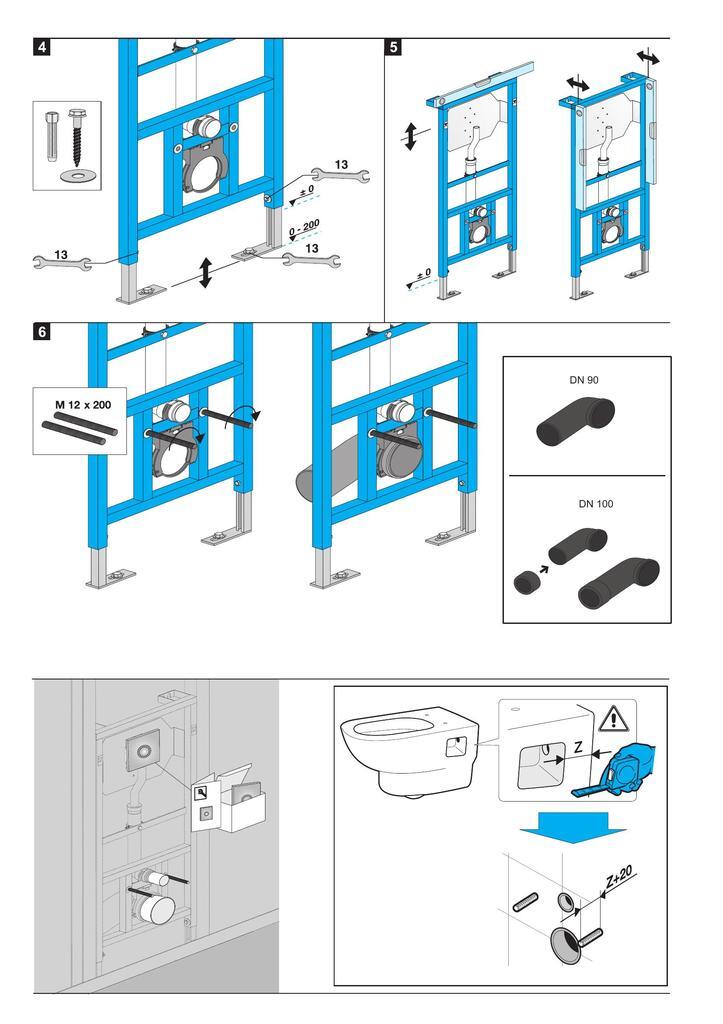 4

13

± 0

0 - 200

13

13

5

± 0

6

M 12 x 200

DN 90

DN 100

Z

Z+20