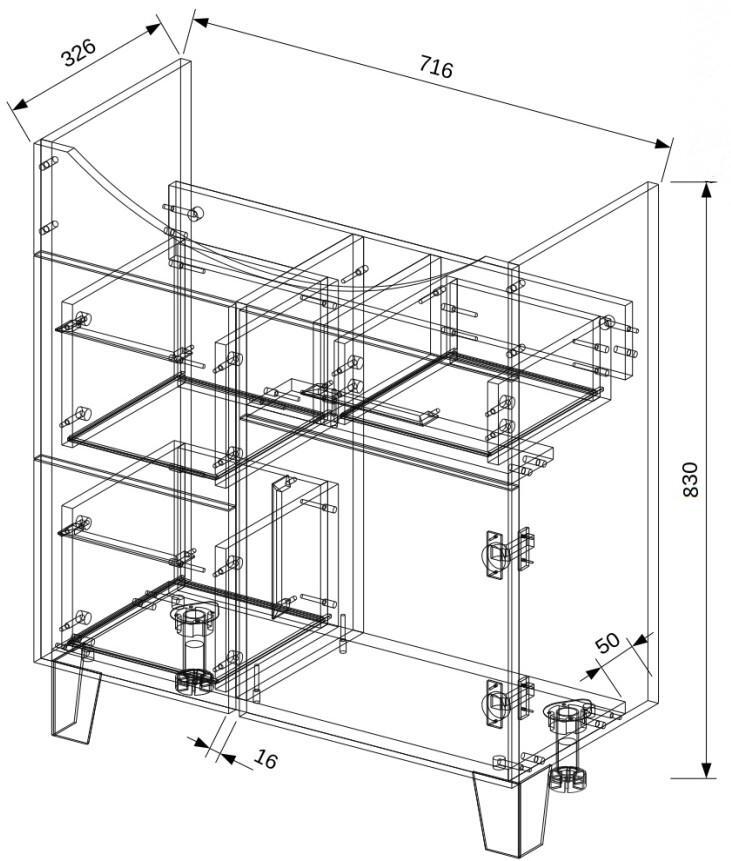 326
716
830
50
16