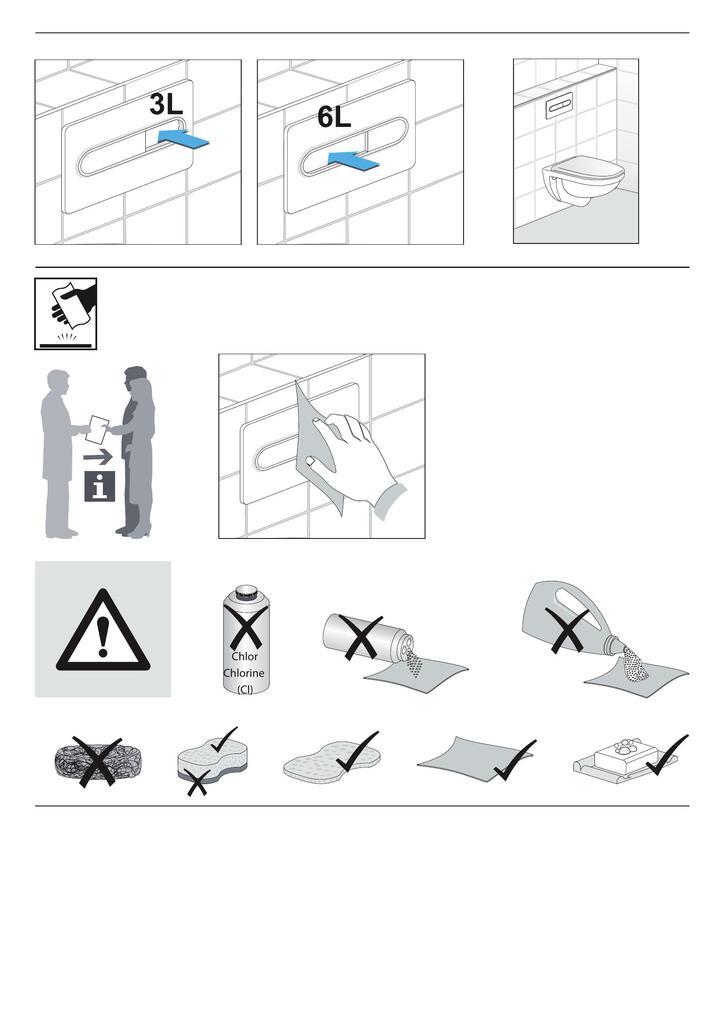 3L

6L

Chlor
Chlorine
(Cl)