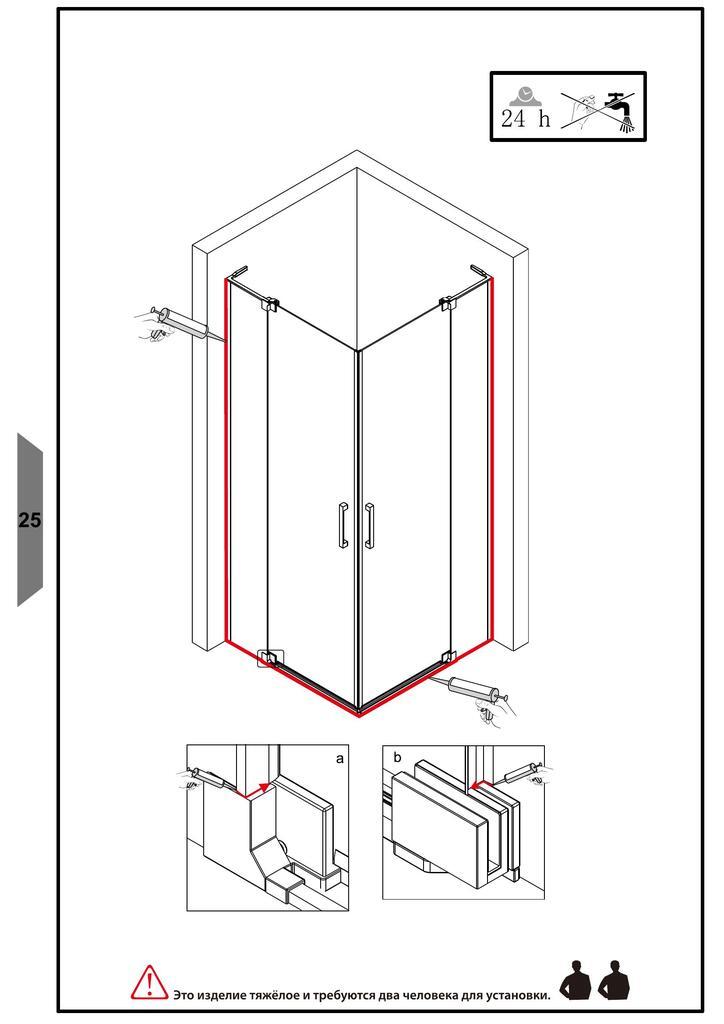 24 h

25

a

b

Это изделие тяжёлое и требуются два человека для установки.