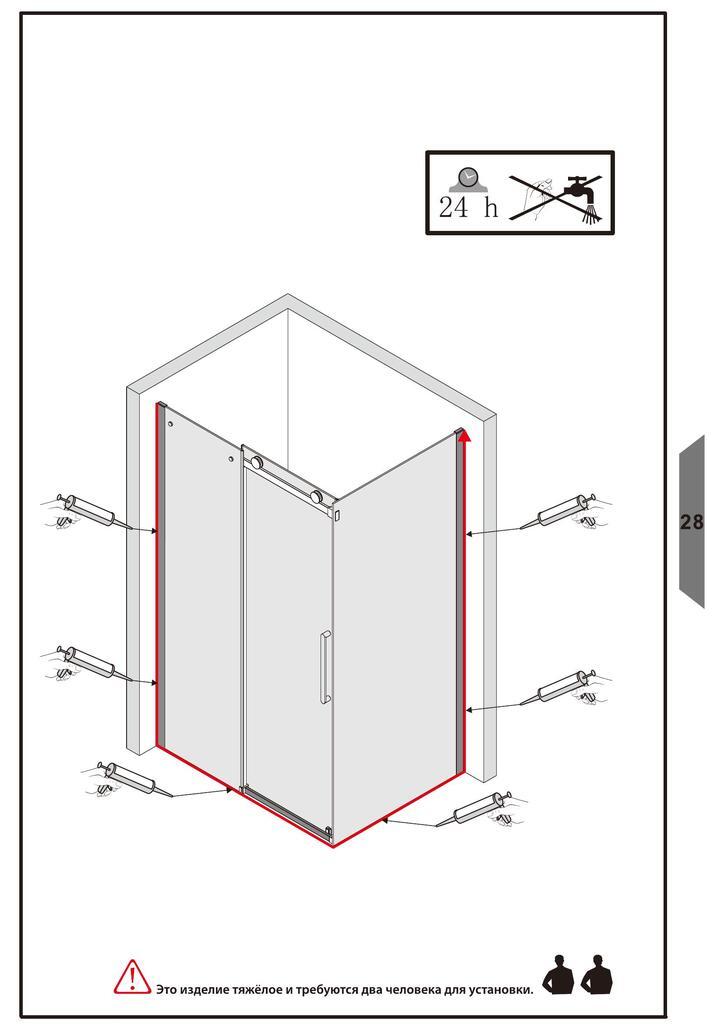 24 h

28

Это изделие тяжёлое и требуются два человека для установки.