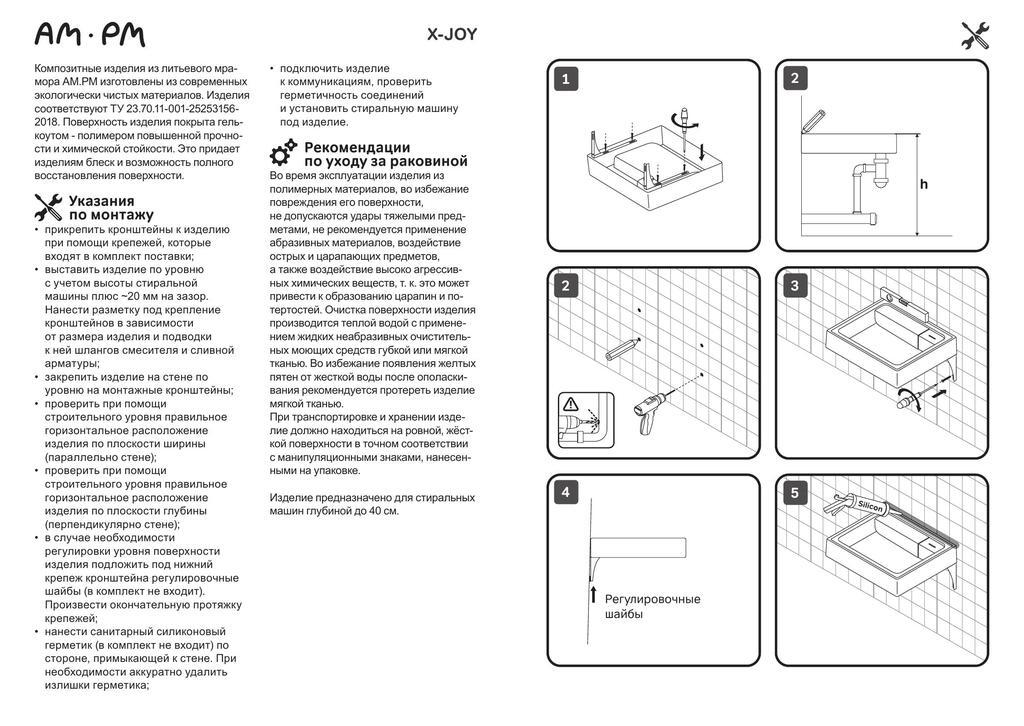 AM·PM

X-JOY

Композитные изделия из литьевого мрамора AM.PM изготовлены из современных экологически чистых материалов. Изделия соответствуют ТУ 23.70.11-001-25253156-2018. Поверхность изделия покрыта гелькоутом - полимером повышенной прочности и химической стойкости. Это придает изделиям блеск и возможность полного восстановления поверхности.

Указания по монтажу

• прикрепить кронштейны к изделию при помощи крепежей, которые входят в комплект поставки;
• выставить изделие по уровню с учетом высоты стиральной машины плюс ~20 мм на зазор. Нанести разметку под крепление кронштейнов в зависимости от размера изделия и подводки к ней шлангов смесителя и сливной арматуры;
• закрепить изделие на стене по уровню на монтажные кронштейны;
• проверить при помощи строительного уровня правильное горизонтальное расположение изделия по плоскости ширины (параллельно стене);
• проверить при помощи строительного уровня правильное горизонтальное расположение изделия по плоскости глубины (перпендикулярно стене);
• в случае необходимости регулировки уровня поверхности изделия подложить под нижний крепеж кронштейна регулировочные шайбы (в комплект не входит). Произвести окончательную протяжку крепежей;
• нанести санитарный силиконовый герметик (в комплект не входит) по стороне, примыкающей к стене. При необходимости аккуратно удалить излишки герметика;
• подключить изделие к коммуникациям, проверить герметичность соединений и установить стиральную машину под изделие.

Рекомендации по уходу за раковиной

Во время эксплуатации изделия из полимерных материалов, во избежание повреждения его поверхности, не допускаются удары тяжелыми предметами, не рекомендуется применение абразивных материалов, воздействие острых и царапающих предметов, а также воздействие высоко агрессивных химических веществ, т. к. это может привести к образованию царапин и потертостей. Очистка поверхности изделия производится теплой водой с применением жидких неабразивных очистительных моющих средств губкой или мягкой тканью. Во избежание появления желтых пятен от жесткой воды после ополаскивания рекомендуется протереть изделие мягкой тканью.
При транспортировке и хранении изделие должно находиться на ровной, жёсткой поверхности в точном соответствии с манипуляционными знаками, нанесенными на упаковке.

Изделие предназначено для стиральных машин глубиной до 40 см.

1

2

h

2

3

4

Регулировочные шайбы

5

Silicon