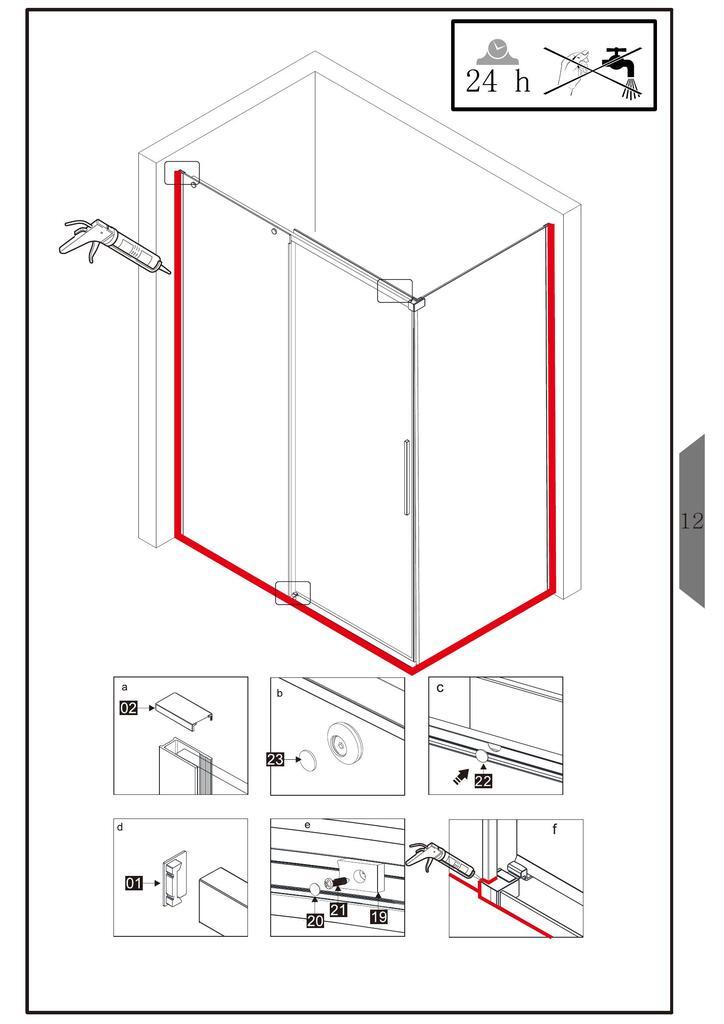 24 h

12

a
02

b
23

c
22

d
01

e
20
21
19

f