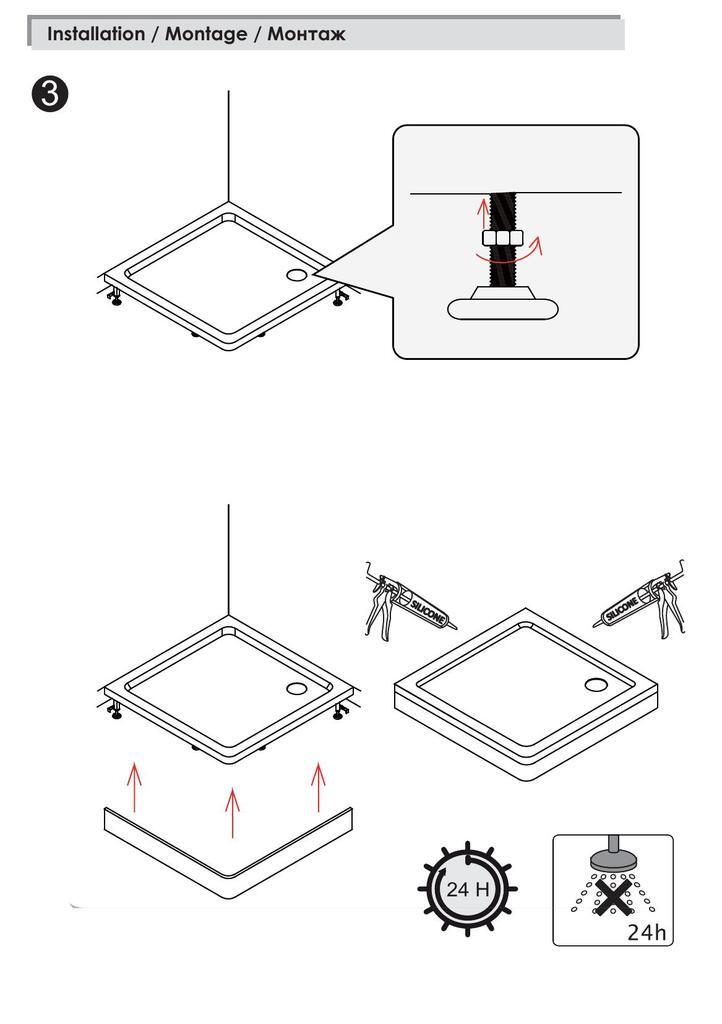 Installation / Montage / Монтаж

3

SILICONE

SILICONE

24 H

24h