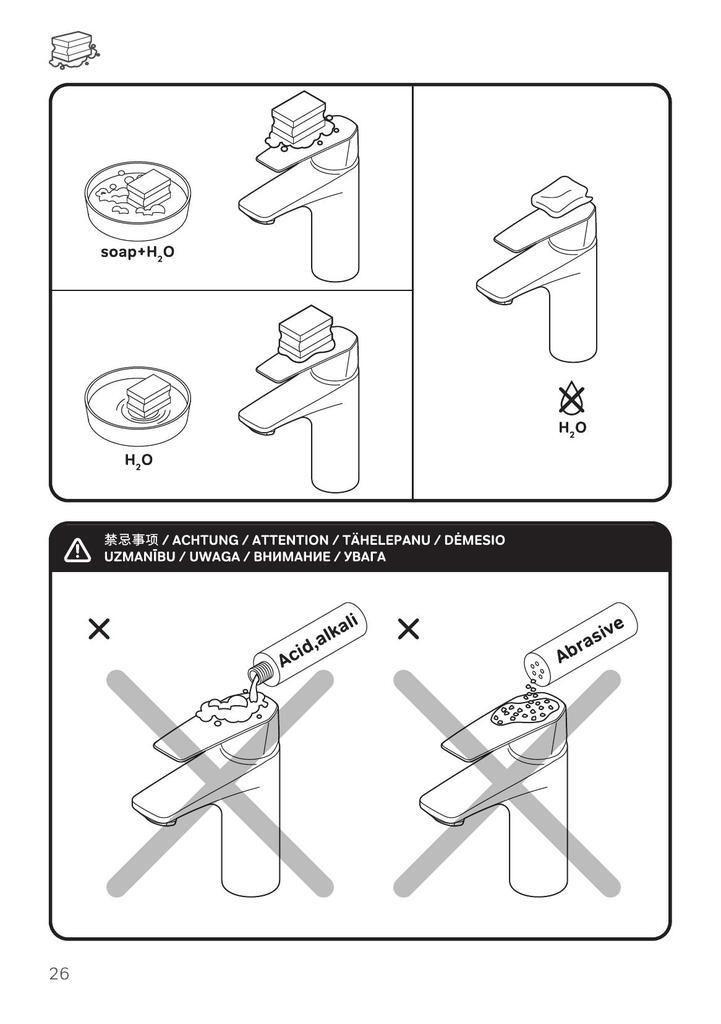 soap+$H_2O$

$H_2O$

$H_2O$

禁忌事项 / ACHTUNG / ATTENTION / TÄHELEPANU / DĖMESIO UZMANĪBU / UWAGA / ВНИМАНИЕ / УВАГА

Acid,alkali

Abrasive

26