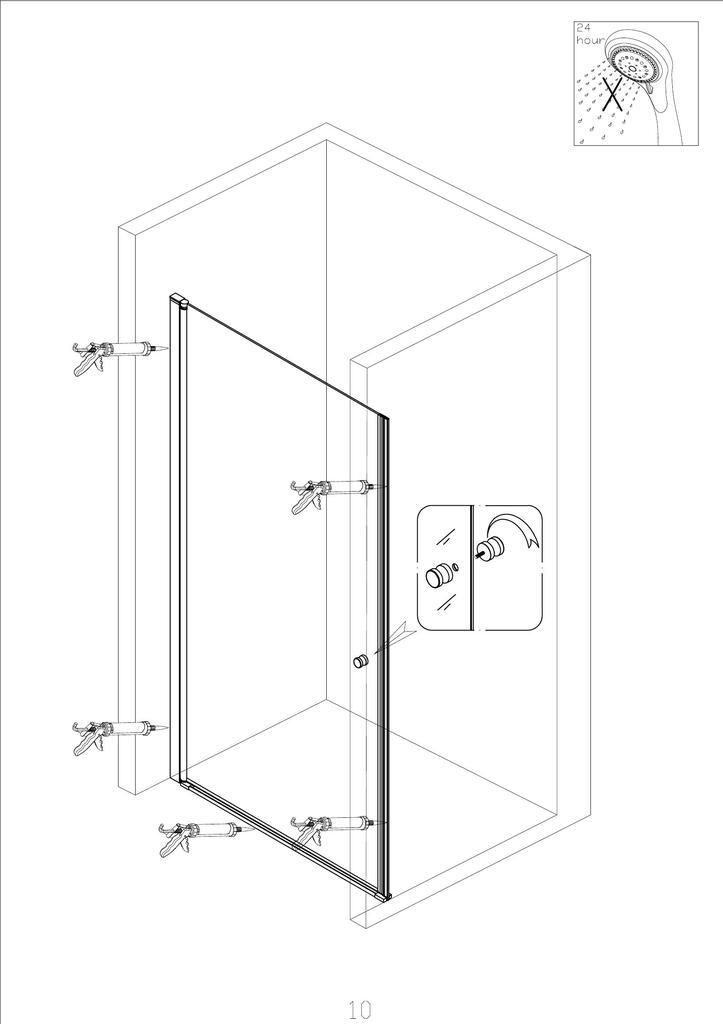 24 hour

10