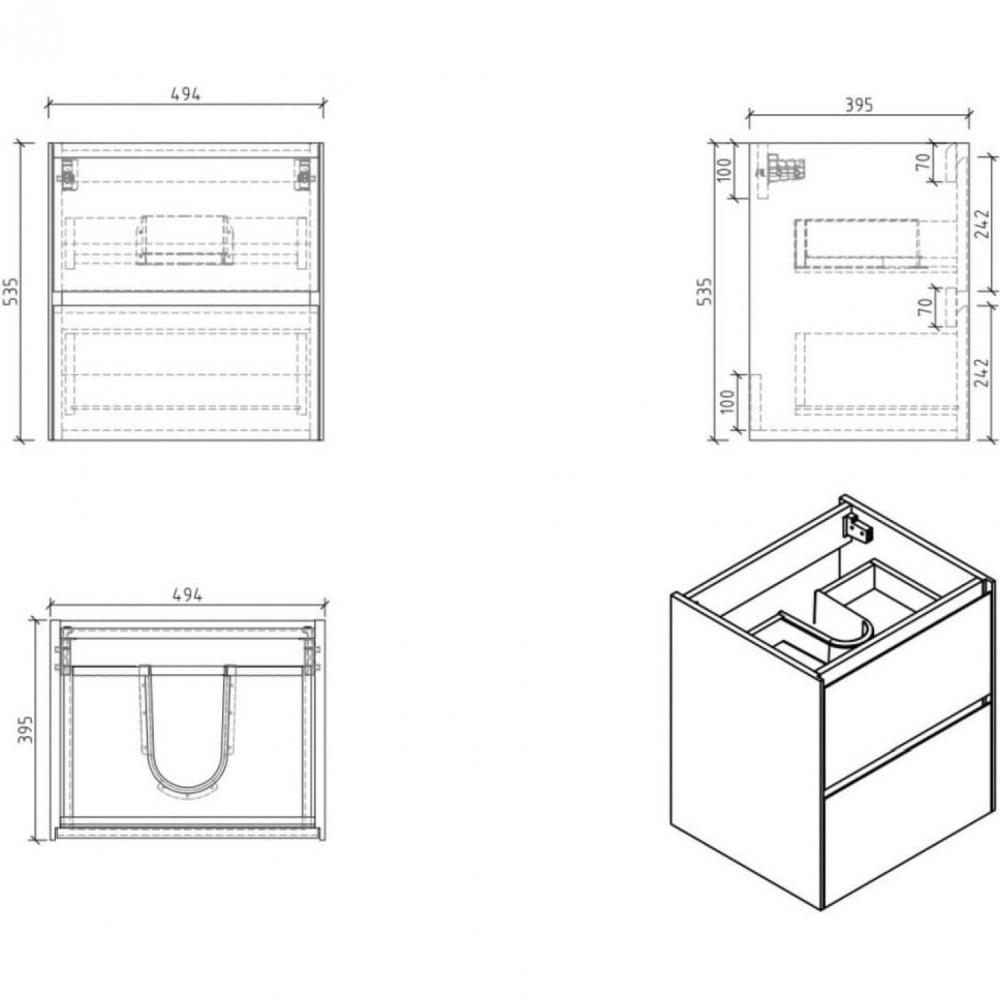 494

535

395

100

70

242

535

70

242

100

494

395