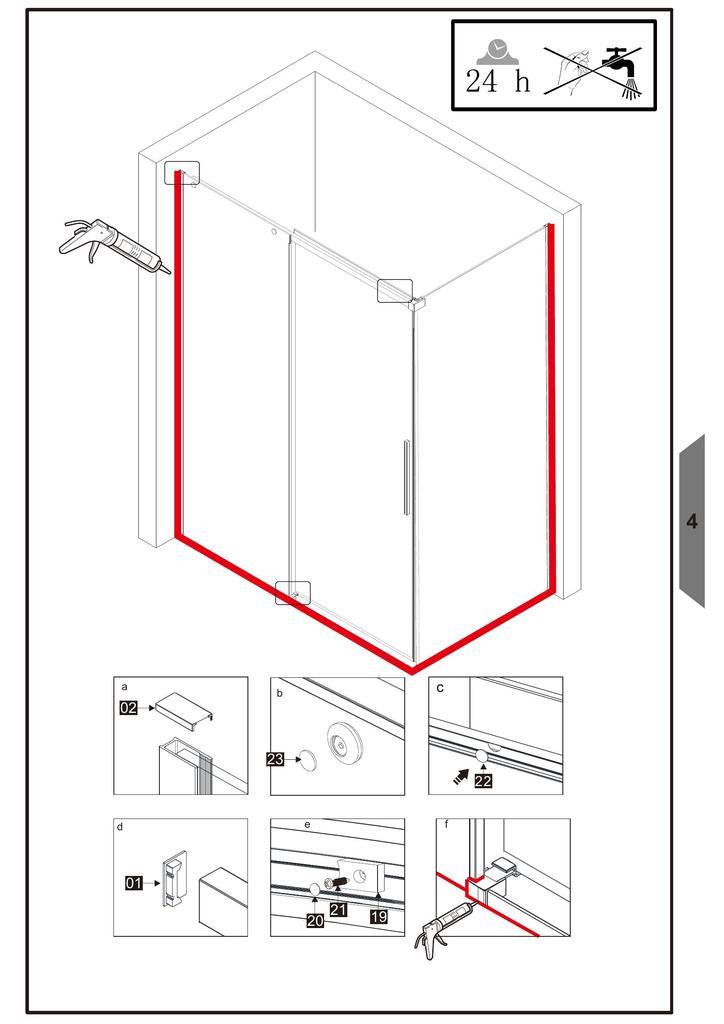 24 h

4

a
02

b
23

c
22

d
01

e
20
21
19

f