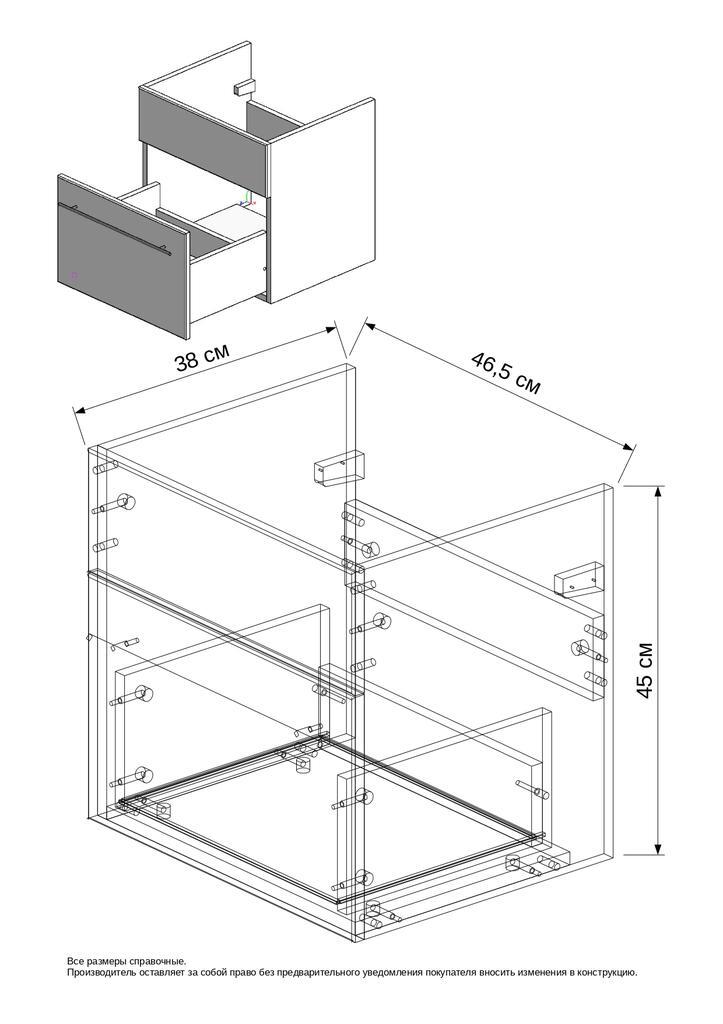 38 см

46,5 см

45 см

Все размеры справочные.
Производитель оставляет за собой право без предварительного уведомления покупателя вносить изменения в конструкцию.