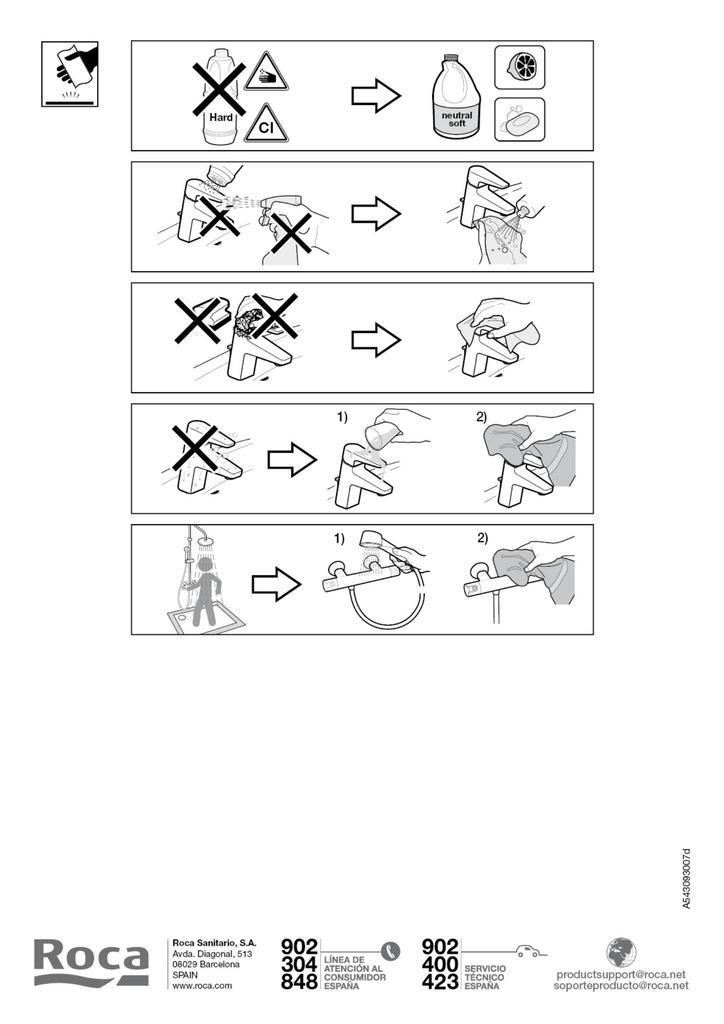 Hard

Cl

neutral soft

1)

2)

1)

2)

A543093007d

Roca

Roca Sanitario, S.A.
Avda. Diagonal, 513
08029 Barcelona
SPAIN
www.roca.com

902
304
848
LÍNEA DE ATENCIÓN AL CONSUMIDOR ESPAÑA

902
400
423
SERVICIO TÉCNICO ESPAÑA

productsupport@roca.net
soporteproducto@roca.net