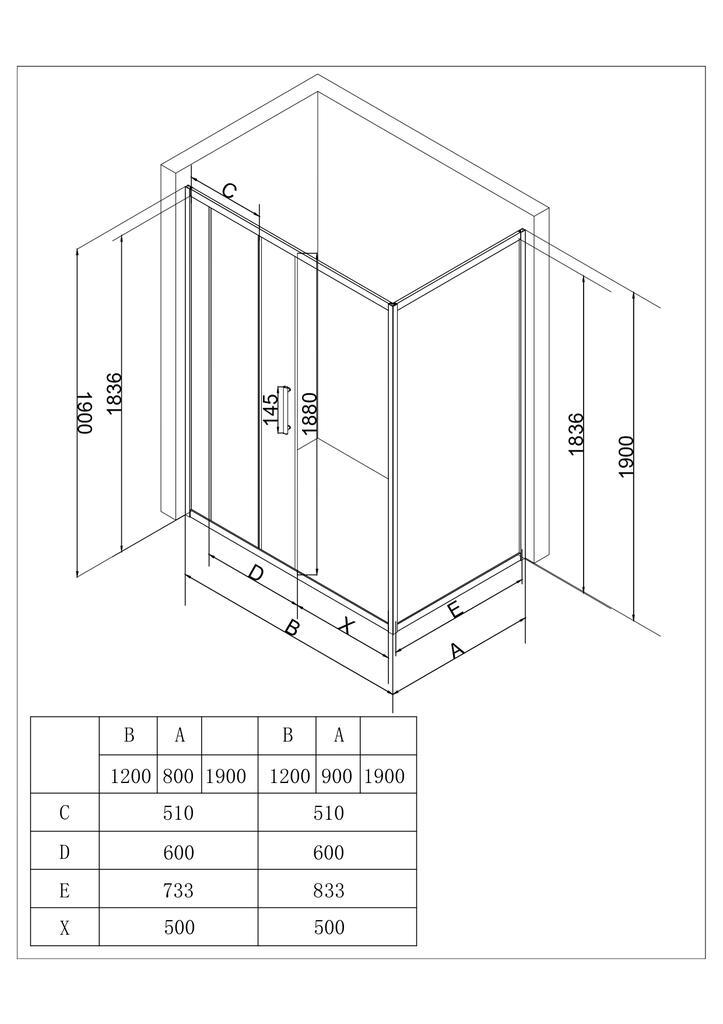 C
1900
1836
145
1880
1836
1900
D
B
X
E
A

| | B | A | | B | A | |
|---|---|---|---|---|---|---|
| | 1200 | 800 | 1900 | 1200 | 900 | 1900 |
| C | 510 | | | 510 | | |
| D | 600 | | | 600 | | |
| E | 733 | | | 833 | | |
| X | 500 | | | 500 | | |