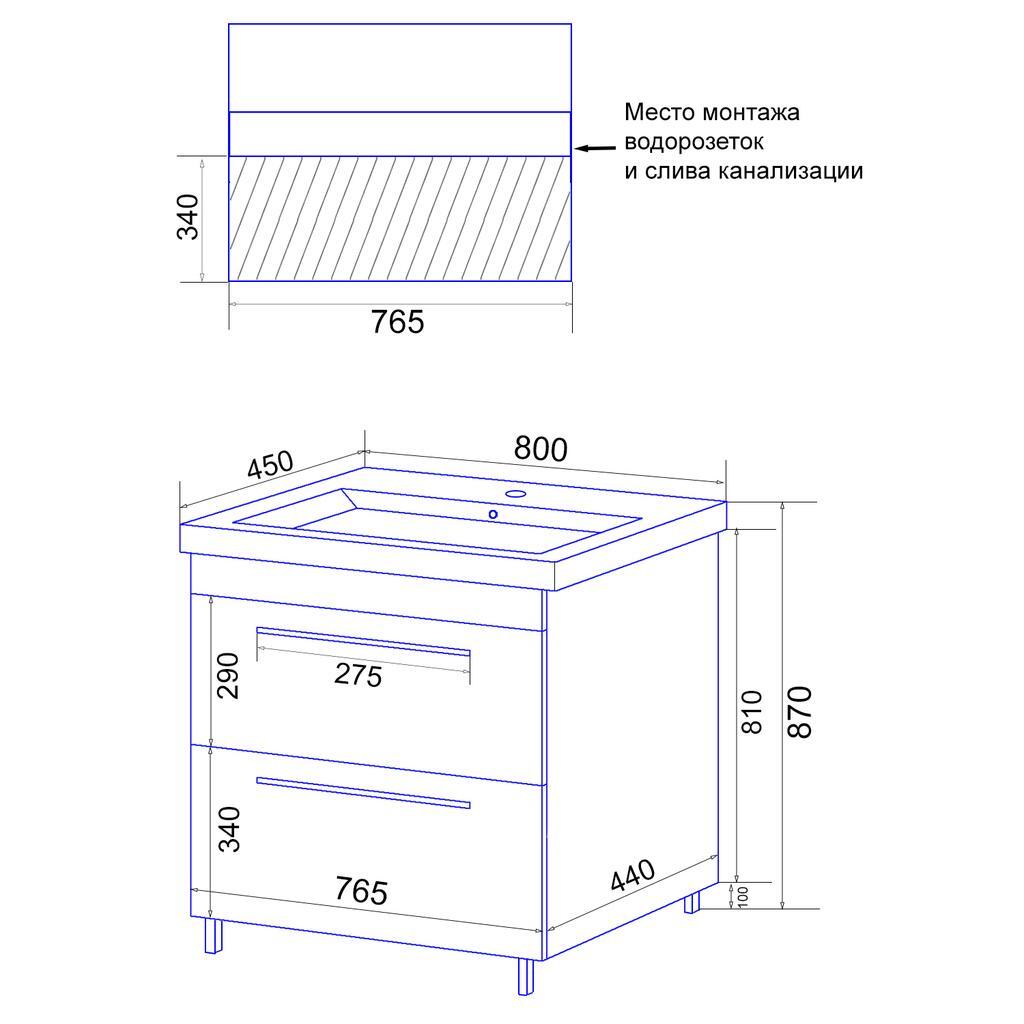 Место монтажа
водорозеток
и слива канализации

340

765

450

800

290

275

340

765

440

810

870

100