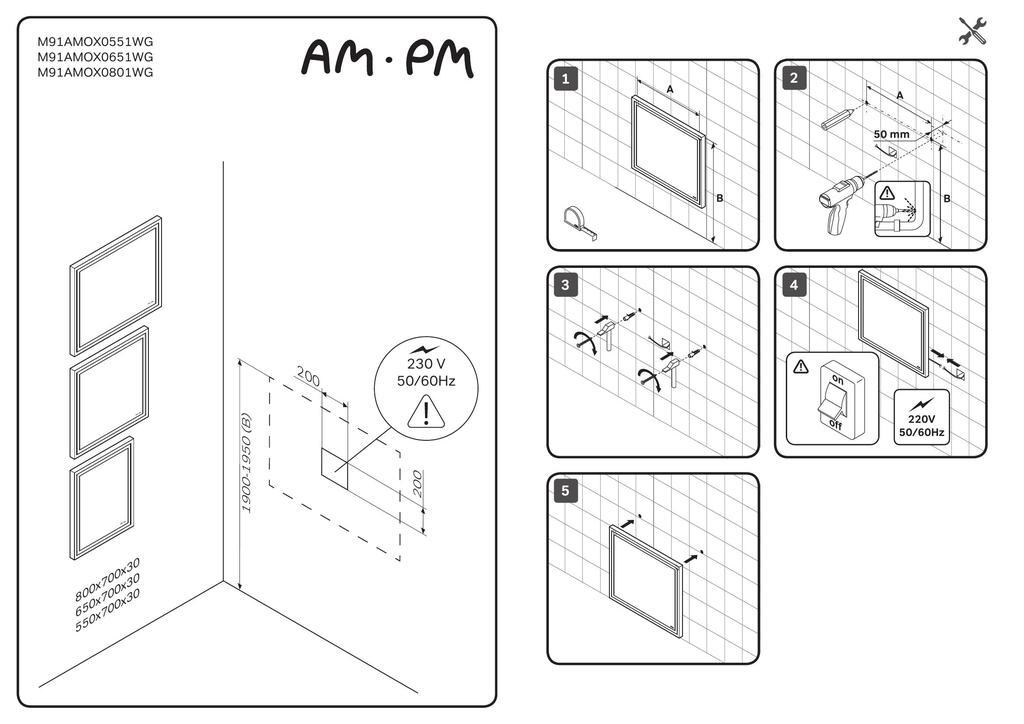 M91AMOX0551WG
M91AMOX0651WG
M91AMOX0801WG

AM·PM

200

230 V
50/60Hz

1900-1950 (B)

200

800x700x30
650x700x30
550x700x30

1

A

B

2

A

50 mm

B

3

4

on

off

220V
50/60Hz

5