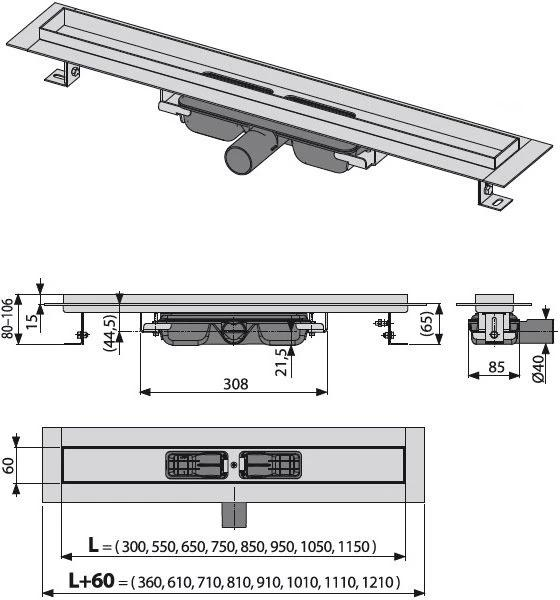 80–106
15
(44,5)
21,5
308
(65)
85
Ø40
60
L = ( 300, 550, 650, 750, 850, 950, 1050, 1150 )
L+60 = ( 360, 610, 710, 810, 910, 1010, 1110, 1210 )