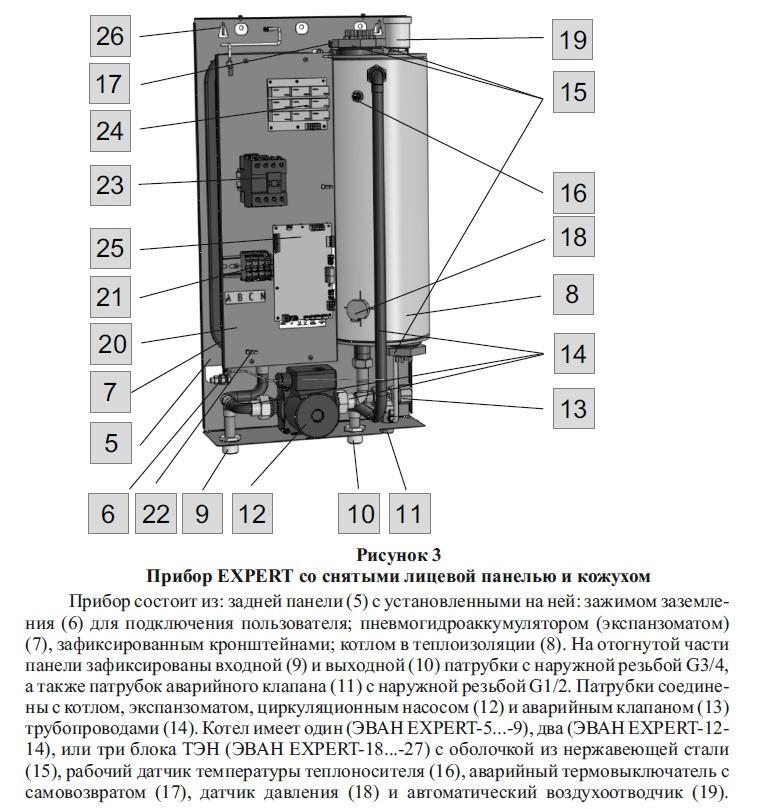 26
17
24
23
25
21
A B C N
20
7
5
6
22
9
12
10
11
19
15
16
18
8
14
13

Рисунок 3
Прибор EXPERT со снятыми лицевой панелью и кожухом

Прибор состоит из: задней панели (5) с установленными на ней: зажимом заземления (6) для подключения пользователя; пневмогидроаккумулятором (экспанзоматом) (7), зафиксированным кронштейнами; котлом в теплоизоляции (8). На отогнутой части панели зафиксированы входной (9) и выходной (10) патрубки с наружной резьбой G3/4, а также патрубок аварийного клапана (11) с наружной резьбой G1/2. Патрубки соединены с котлом, экспанзоматом, циркуляционным насосом (12) и аварийным клапаном (13) трубопроводами (14). Котел имеет один (ЭВАН EXPERT-5...-9), два (ЭВАН EXPERT-12-14), или три блока ТЭН (ЭВАН EXPERT-18...-27) с оболочкой из нержавеющей стали (15), рабочий датчик температуры теплоносителя (16), аварийный термовыключатель с самовозвратом (17), датчик давления (18) и автоматический воздухоотводчик (19).