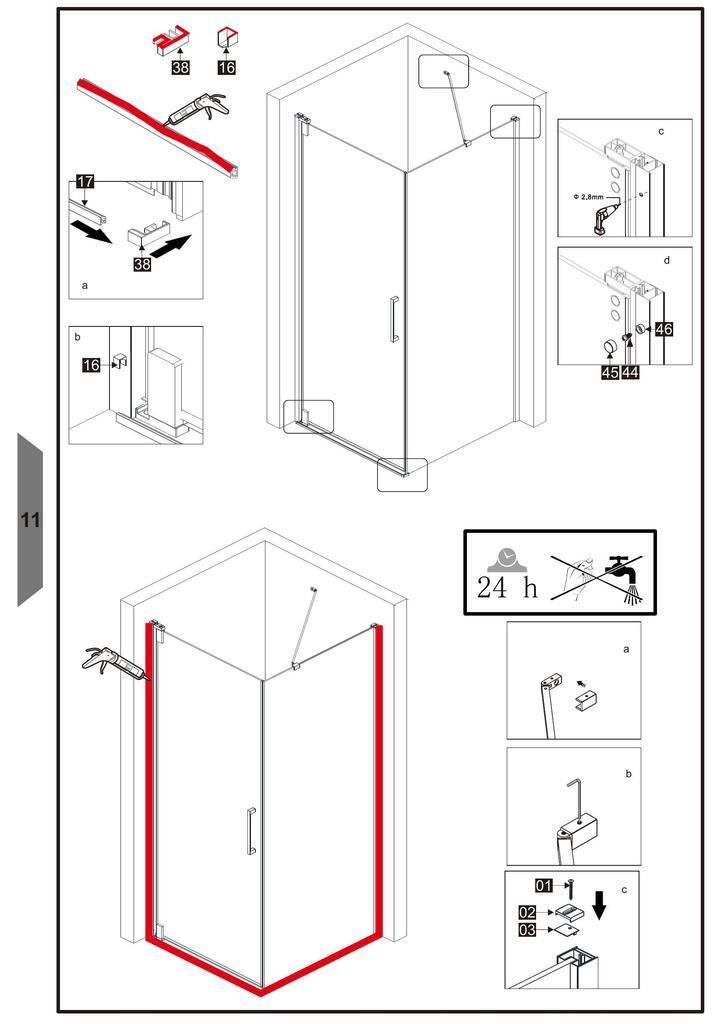 38
16
17
38
a
b
16
c
Φ 2,8mm
d
46
45
44
11
24 h
a
b
01
02
03
c