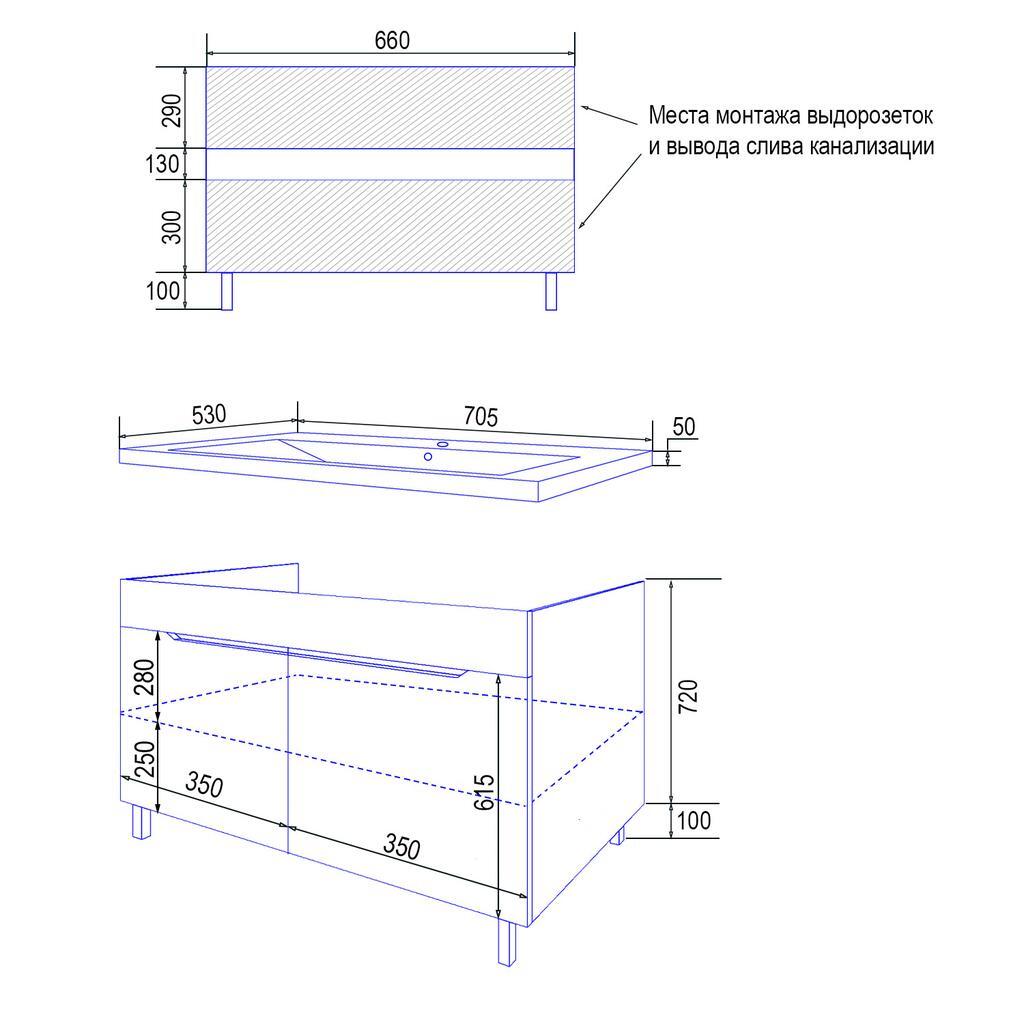 660

290

130

300

100

Места монтажа выдорозеток и вывода слива канализации

530

705

50

280

250

350

350

615

720

100