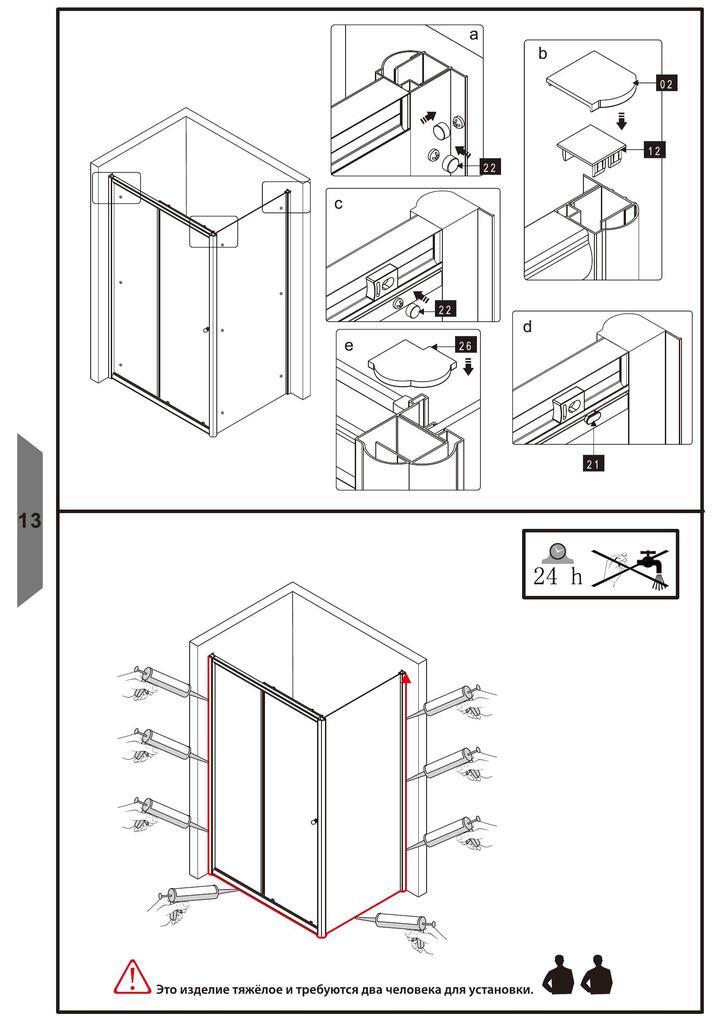 a

22

b

02

12

c

22

d

21

e

26

13

24 h

Это изделие тяжёлое и требуются два человека для установки.