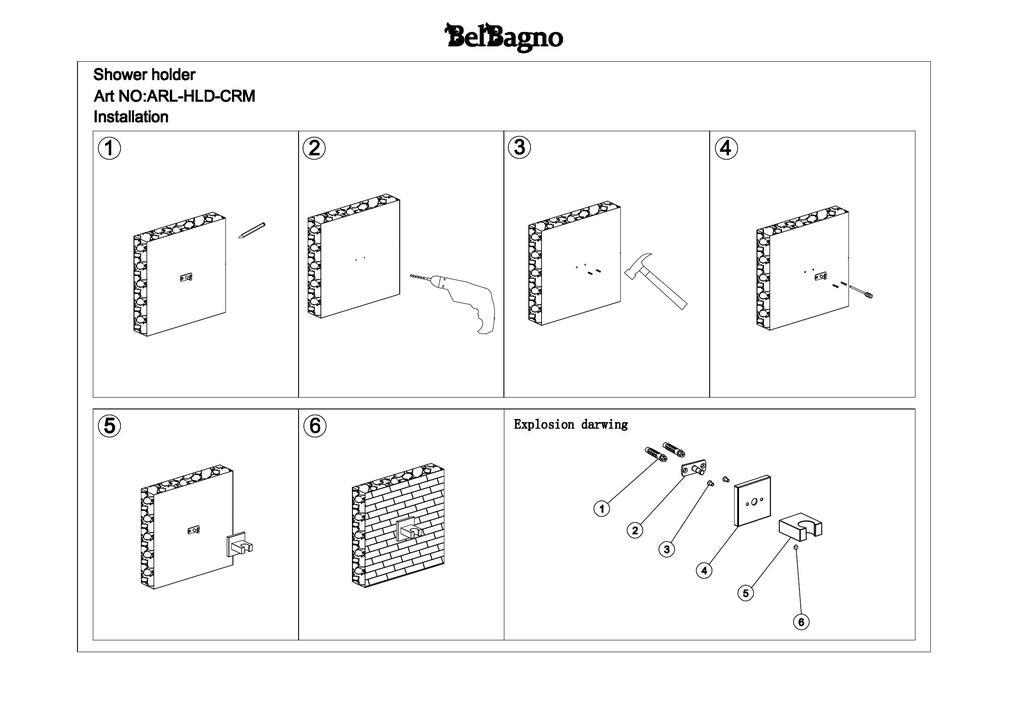 BelBagno

Shower holder
Art NO:ARL-HLD-CRM
Installation

1

2

3

4

5

6

Explosion darwing

1
2
3
4
5
6