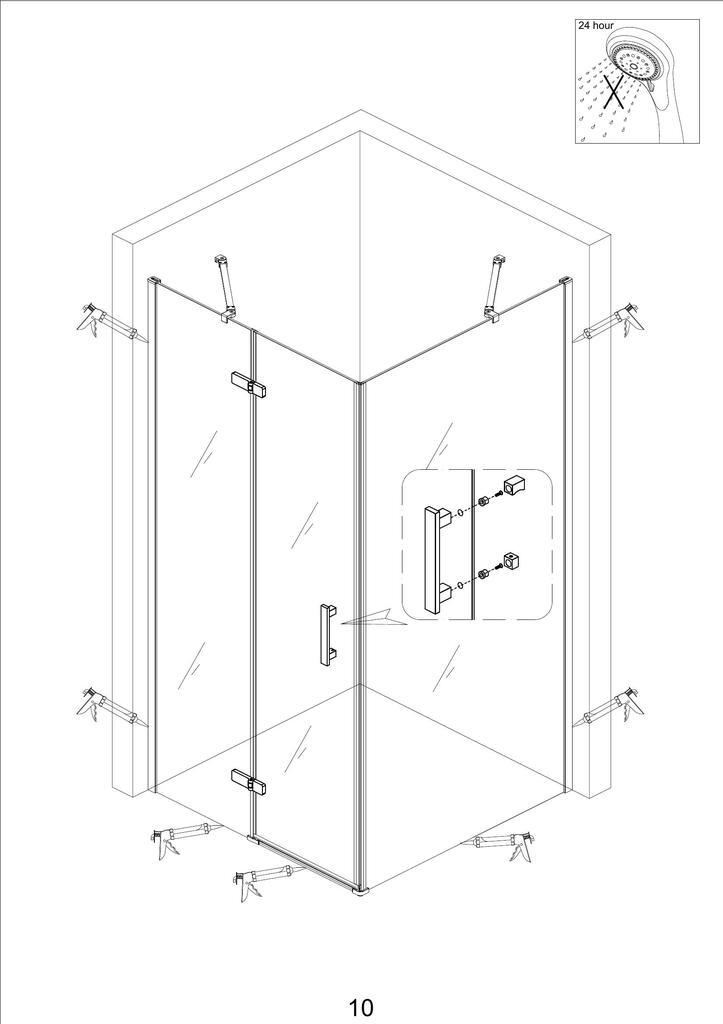 24 hour

10