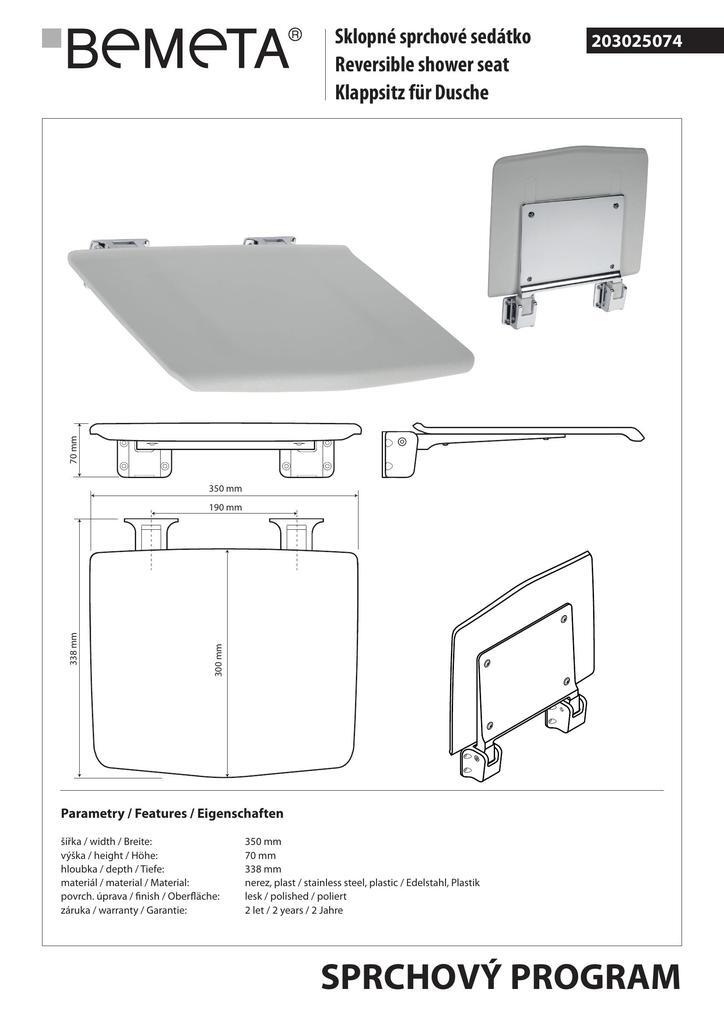 BEMETA®

Sklopné sprchové sedátko
Reversible shower seat
Klappsitz für Dusche

203025074

70 mm

350 mm
190 mm

338 mm
300 mm

Parametry / Features / Eigenschaften

| | |
|---|---|
| šířka / width / Breite: | 350 mm |
| výška / height / Höhe: | 70 mm |
| hloubka / depth / Tiefe: | 338 mm |
| materiál / material / Material: | nerez, plast / stainless steel, plastic / Edelstahl, Plastik |
| povrch. úprava / finish / Oberfläche: | lesk / polished / poliert |
| záruka / warranty / Garantie: | 2 let / 2 years / 2 Jahre |

SPRCHOVÝ PROGRAM