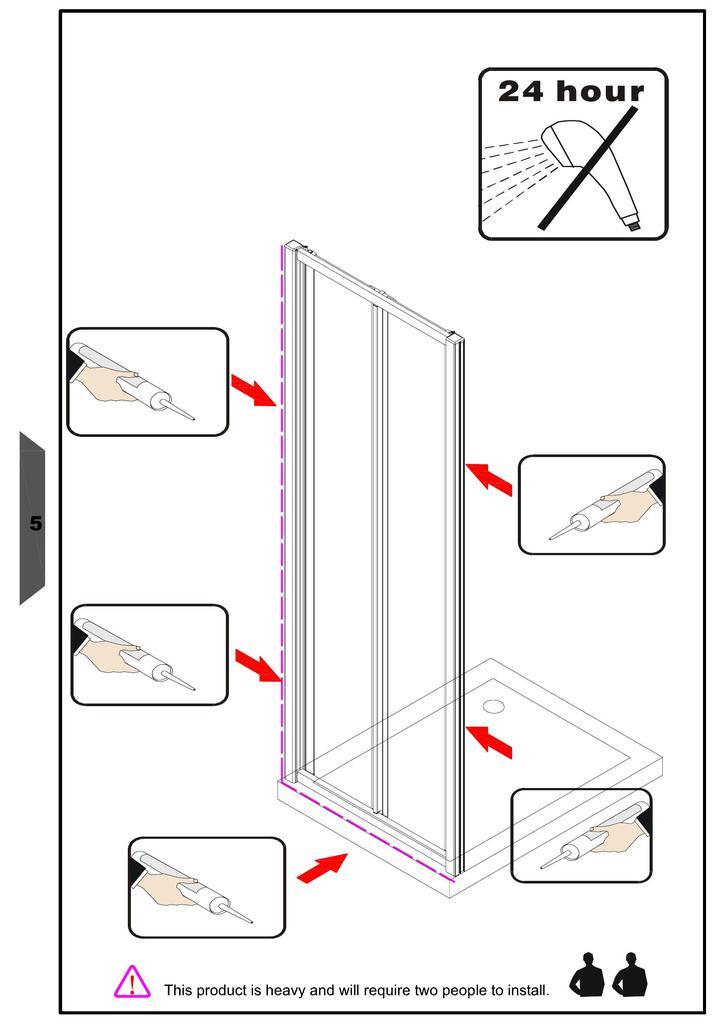 24 hour

5

This product is heavy and will require two people to install.