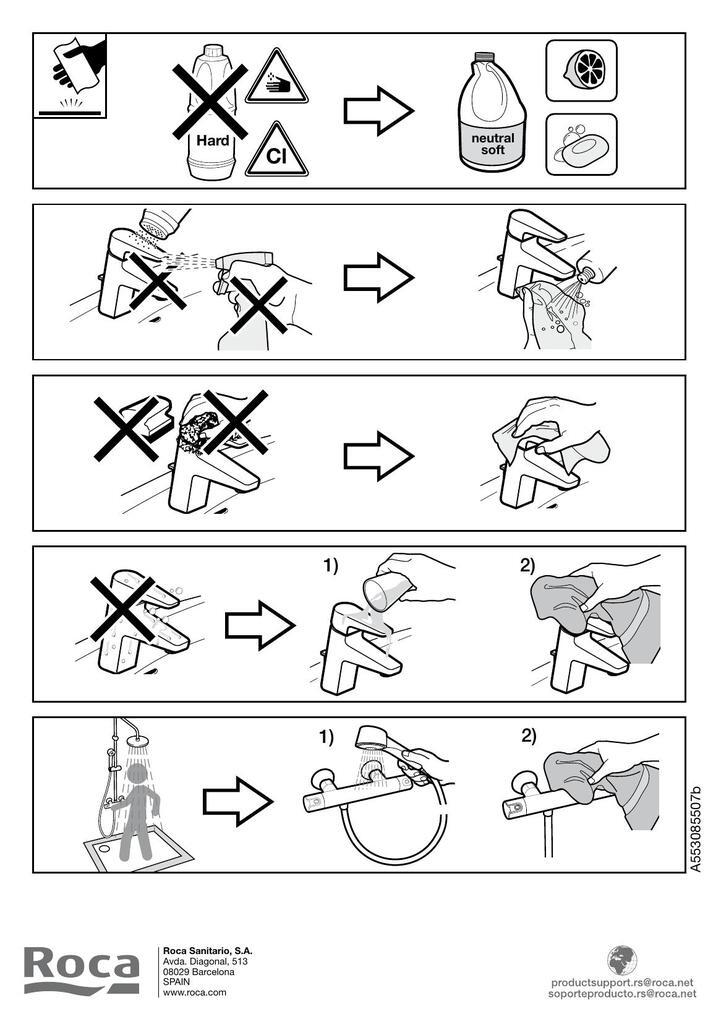 Hard

Cl

neutral soft

1)

2)

1)

2)

A553085507b

Roca

Roca Sanitario, S.A.
Avda. Diagonal, 513
08029 Barcelona
SPAIN
www.roca.com

productsupport.rs@roca.net
soporteproducto.rs@roca.net