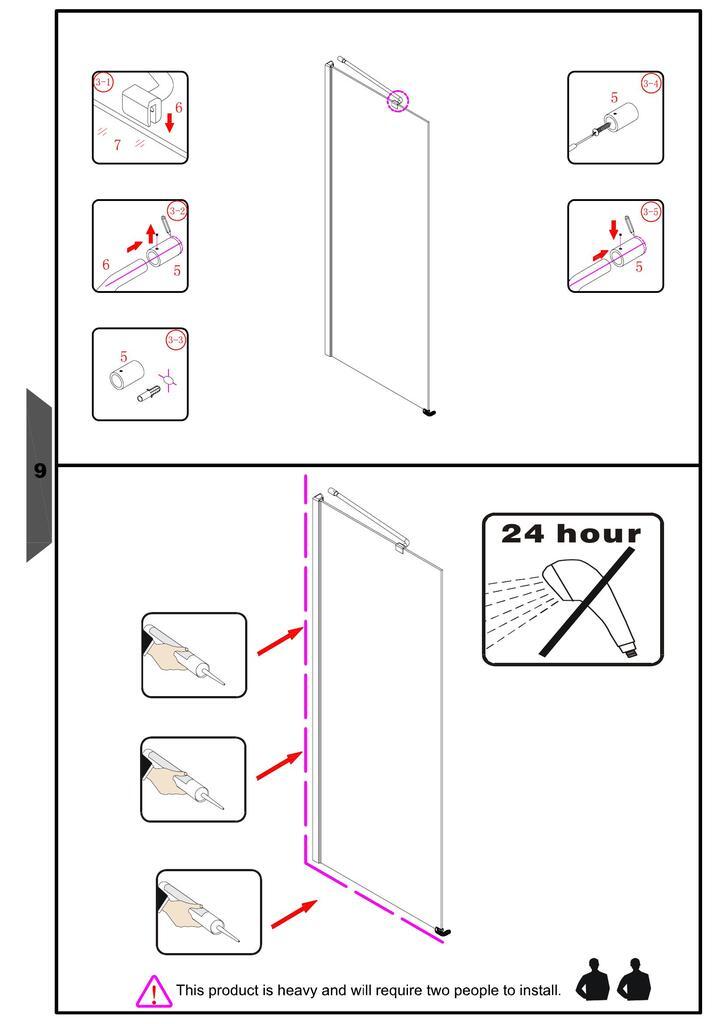 3-1
6
7
3-2
6
5
3-3
5
3-4
5
3-5
5
9
24 hour
This product is heavy and will require two people to install.