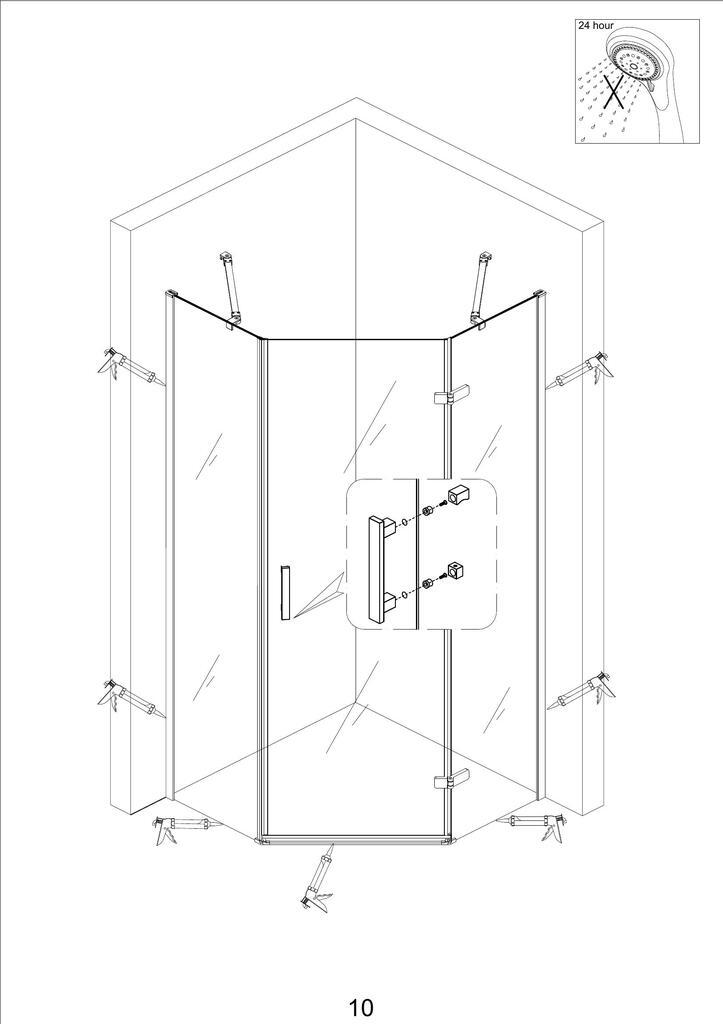 24 hour

10