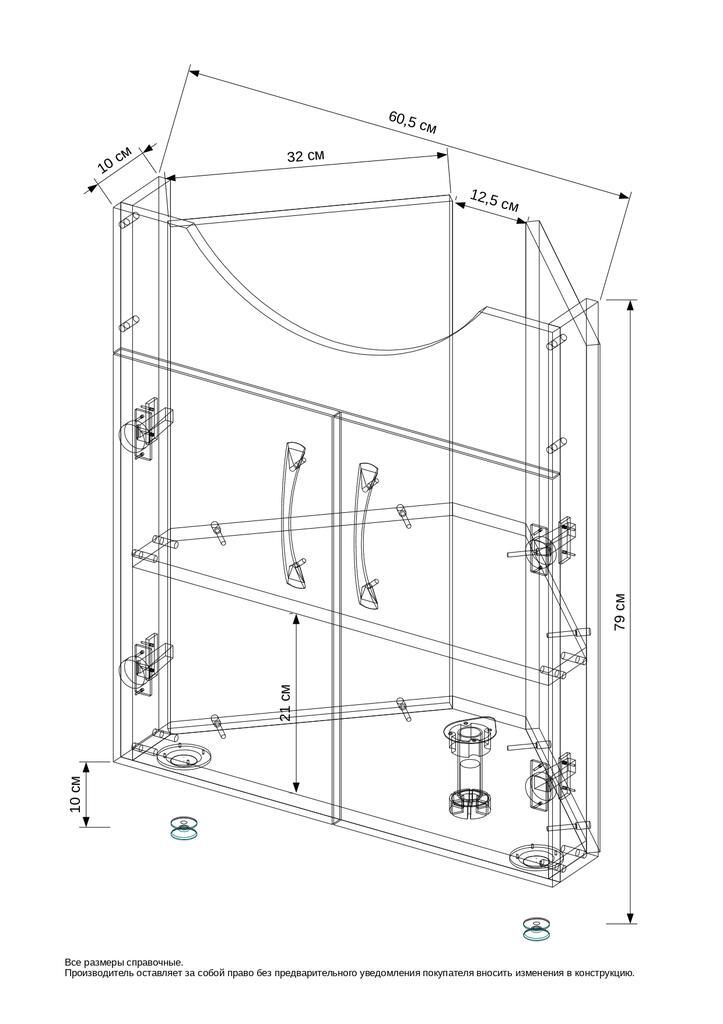 60,5 см
10 см
32 см
12,5 см
79 см
21 см
10 см

Все размеры справочные.
Производитель оставляет за собой право без предварительного уведомления покупателя вносить изменения в конструкцию.