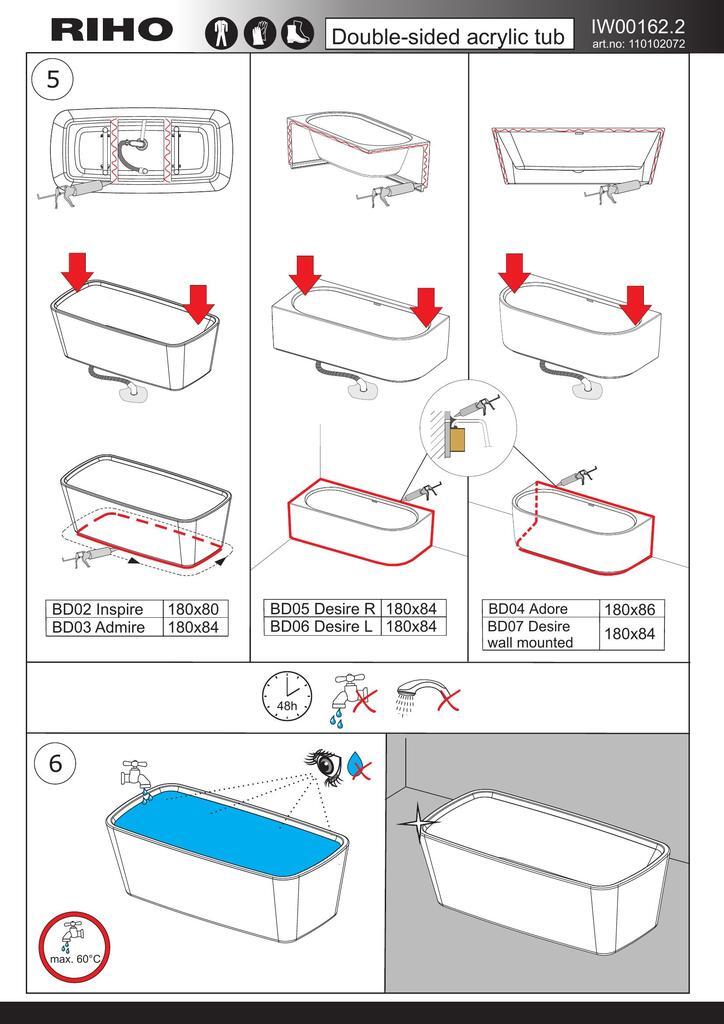 RIHO

Double-sided acrylic tub

IW00162.2
art.no: 110102072

5

| BD02 Inspire | 180x80 |
|---|---|
| BD03 Admire | 180x84 |

| BD05 Desire R | 180x84 |
|---|---|
| BD06 Desire L | 180x84 |

| BD04 Adore | 180x86 |
|---|---|
| BD07 Desire wall mounted | 180x84 |

48h

6

max. 60°C