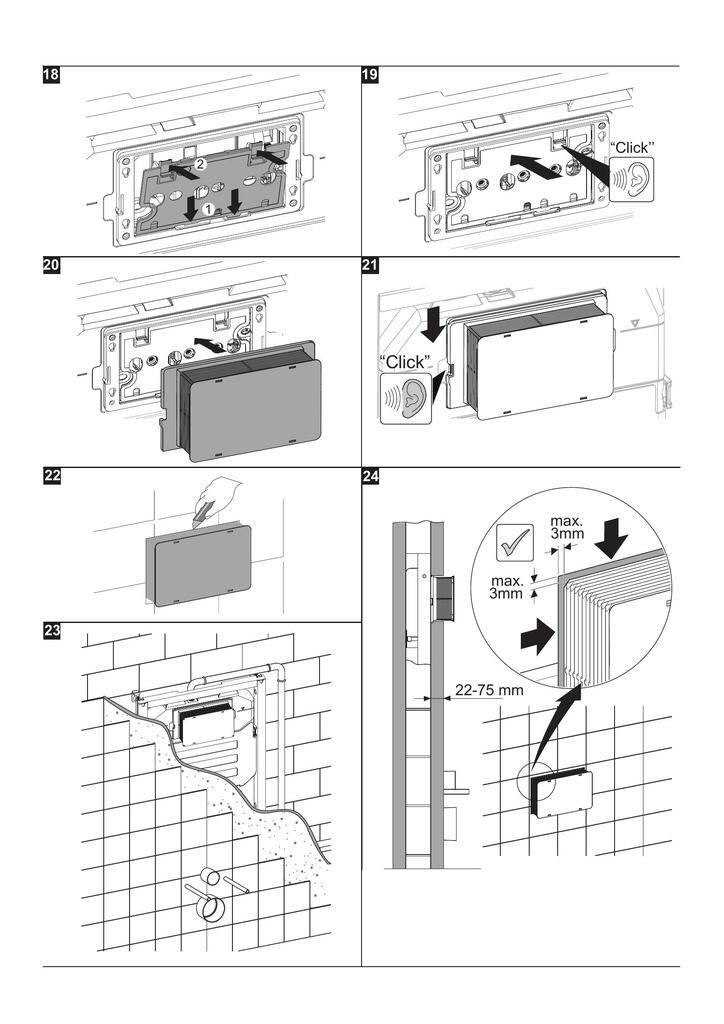 18

2

1

19

"Click"

20

21

"Click"

22

23

24

max. 3mm

max. 3mm

22-75 mm