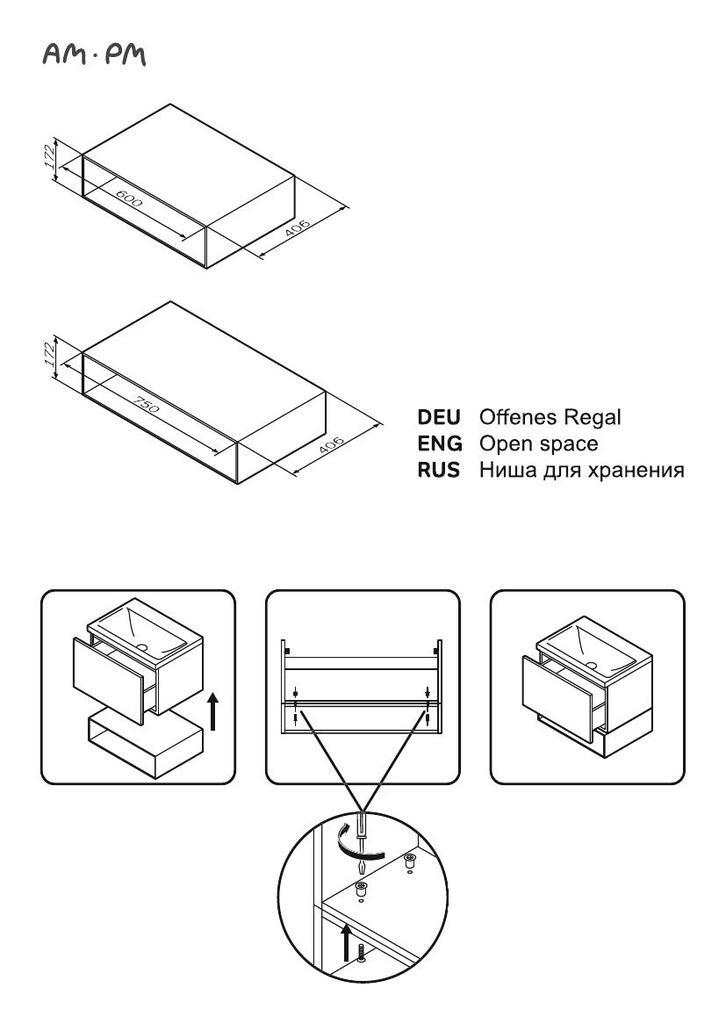 AM·PM

172
600
406

172
750
406

DEU Offenes Regal
ENG Open space
RUS Ниша для хранения