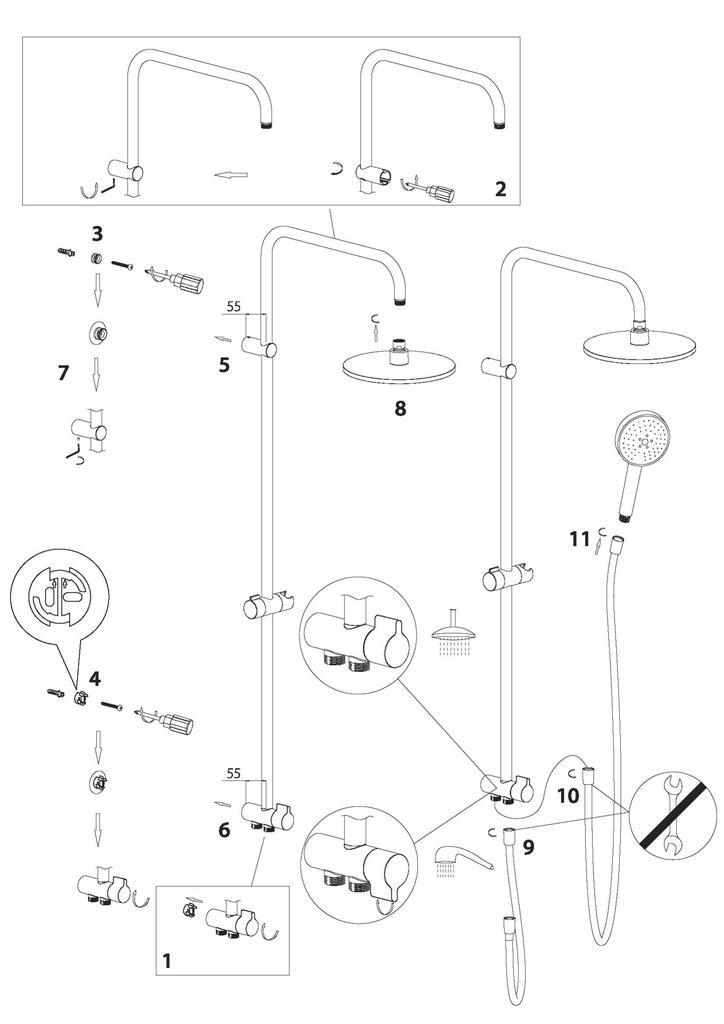 2
3
55
5
7
8
11
4
55
6
10
9
1