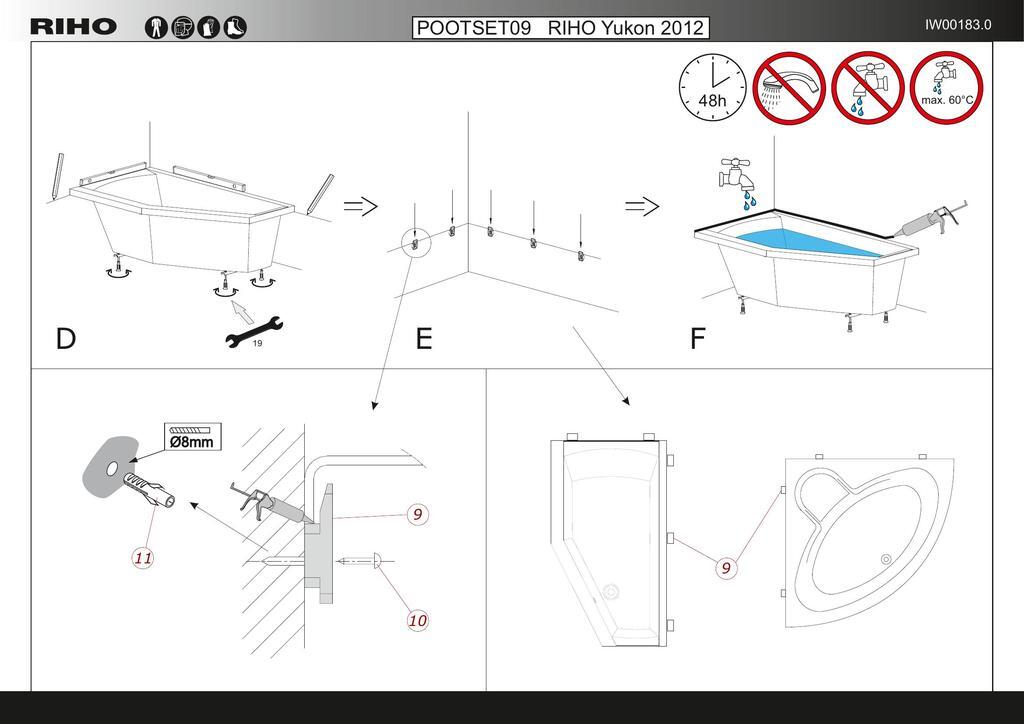 RIHO

POOTSET09 RIHO Yukon 2012

IW00183.0

48h

max. 60°C

D

19

E

F

Ø8mm

11

9

10

9