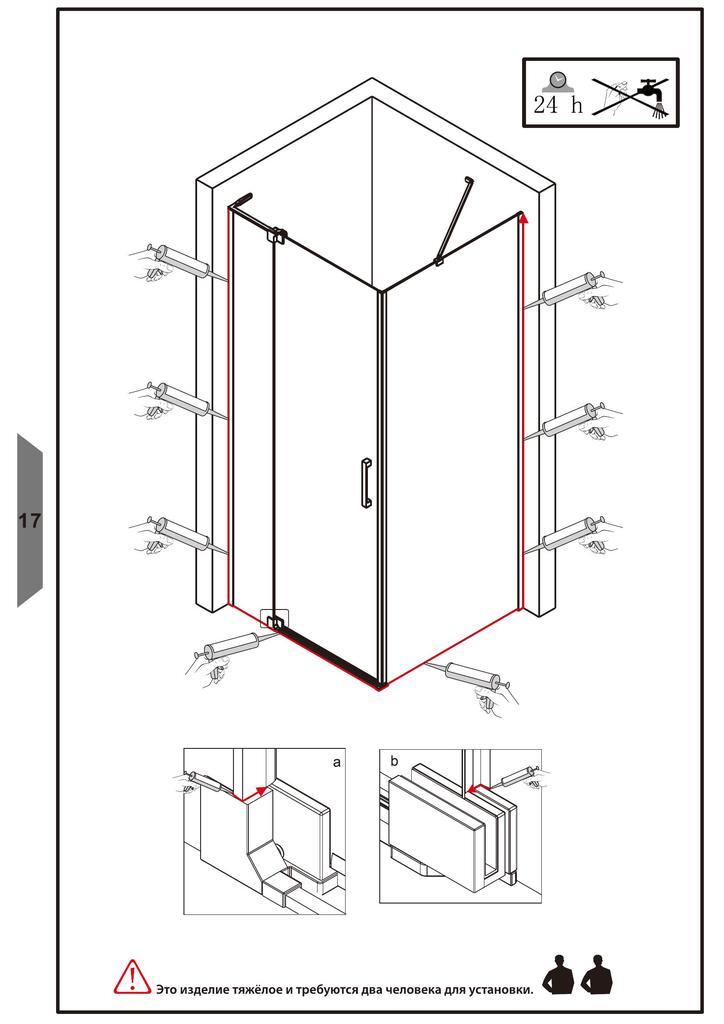 24 h

17

a

b

Это изделие тяжёлое и требуются два человека для установки.