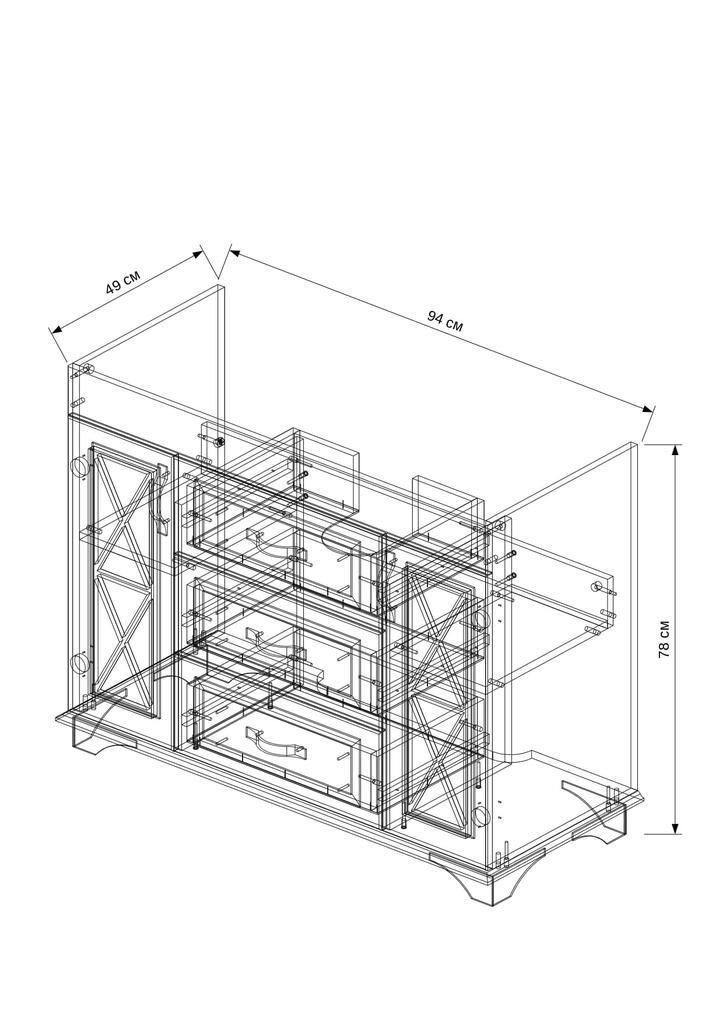 49 см

94 см

78 см