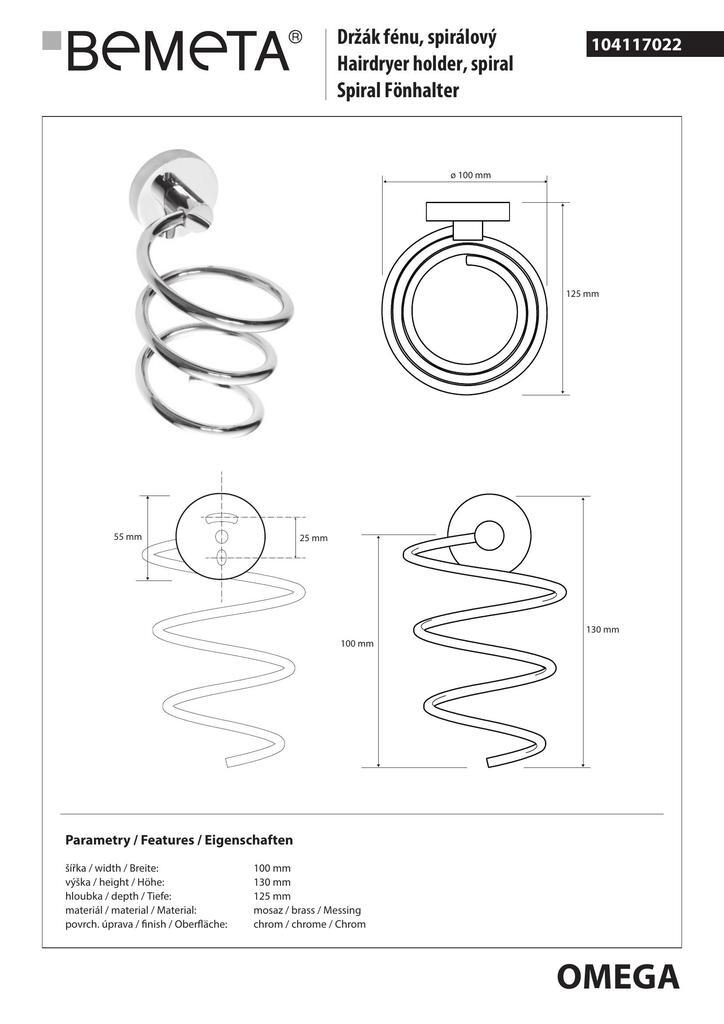 BEMETA®

Držák fénu, spirálový
Hairdryer holder, spiral
Spiral Fönhalter

104117022

ø 100 mm

125 mm

55 mm

25 mm

100 mm

130 mm

Parametry / Features / Eigenschaften

| | |
|---|---|
| šířka / width / Breite: | 100 mm |
| výška / height / Höhe: | 130 mm |
| hloubka / depth / Tiefe: | 125 mm |
| materiál / material / Material: | mosaz / brass / Messing |
| povrch. úprava / finish / Oberfläche: | chrom / chrome / Chrom |

OMEGA