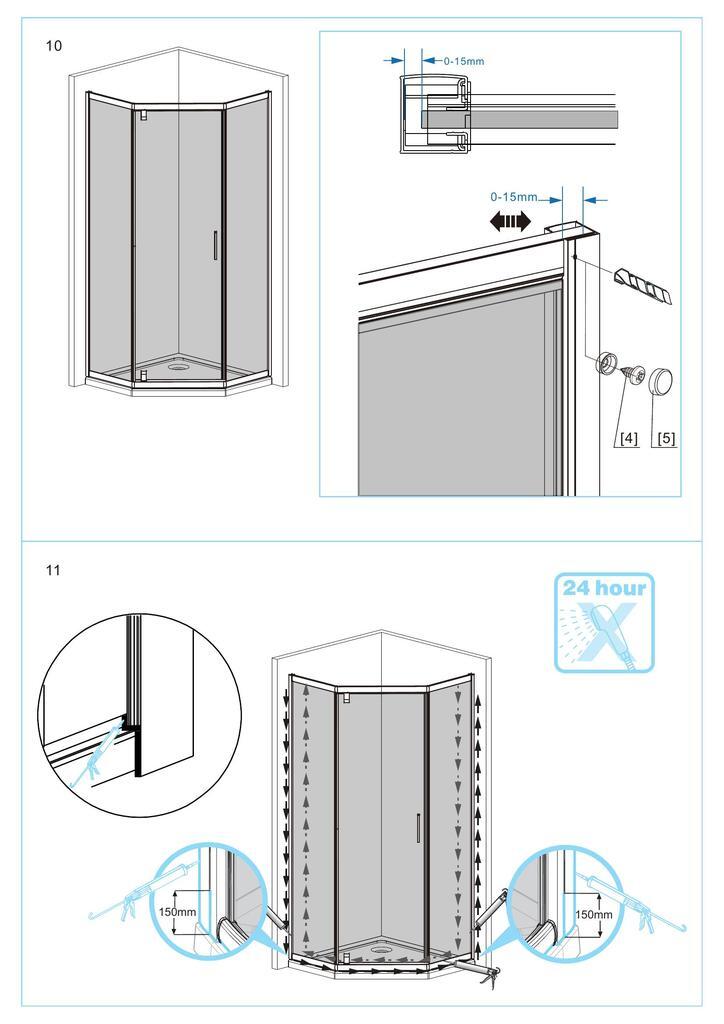 10

0-15mm

0-15mm

[4]

[5]

11

24 hour

150mm

150mm