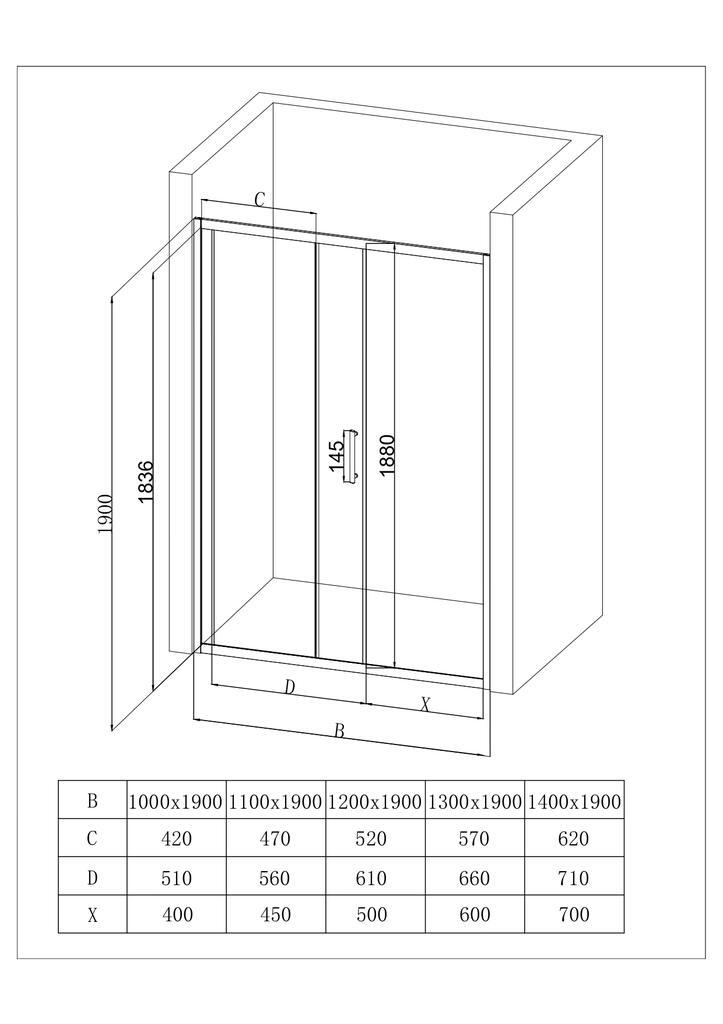 C
1900
1836
145
1880
D
X
B

| B | 1000x1900 | 1100x1900 | 1200x1900 | 1300x1900 | 1400x1900 |
|---|---|---|---|---|---|
| C | 420 | 470 | 520 | 570 | 620 |
| D | 510 | 560 | 610 | 660 | 710 |
| X | 400 | 450 | 500 | 600 | 700 |