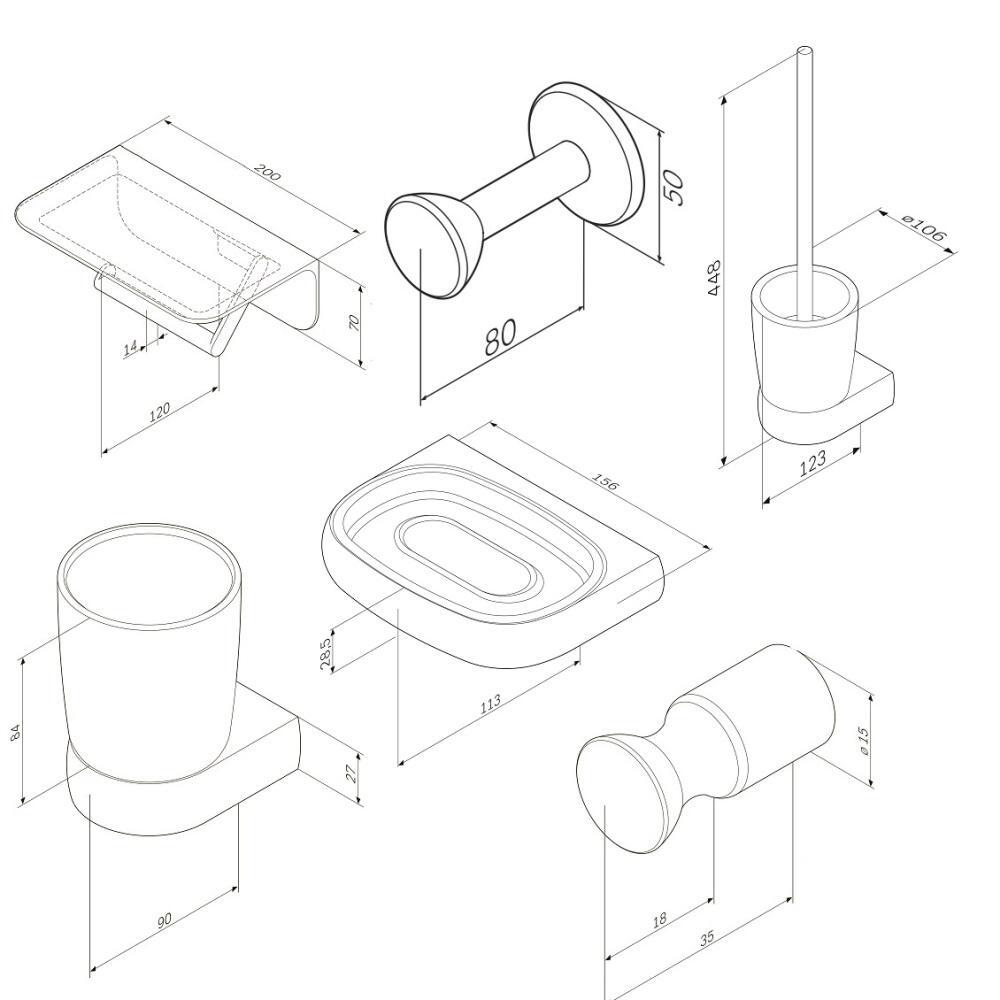 200
70
14
120
50
80
448
ø106
123
156
28,5
113
84
27
90
ø15
18
35