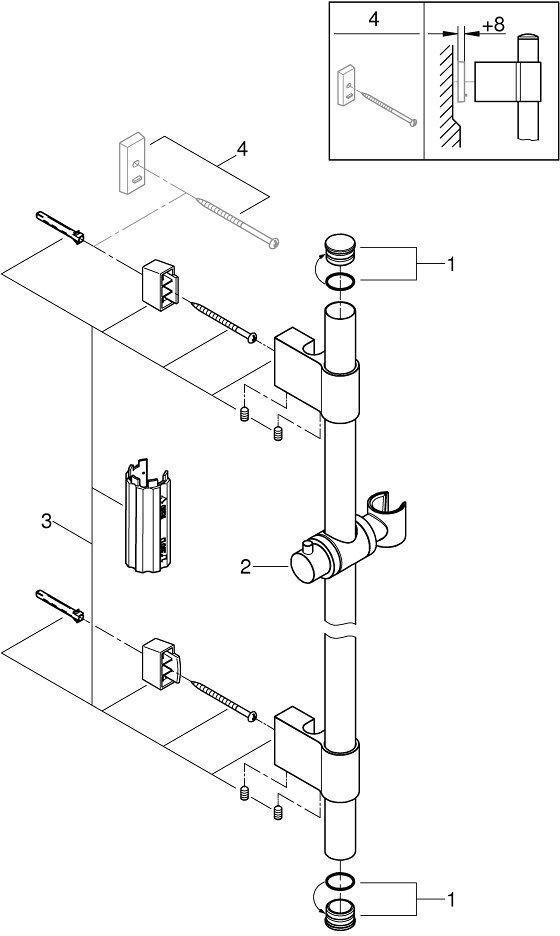 4

+8

4

1

3

2

1