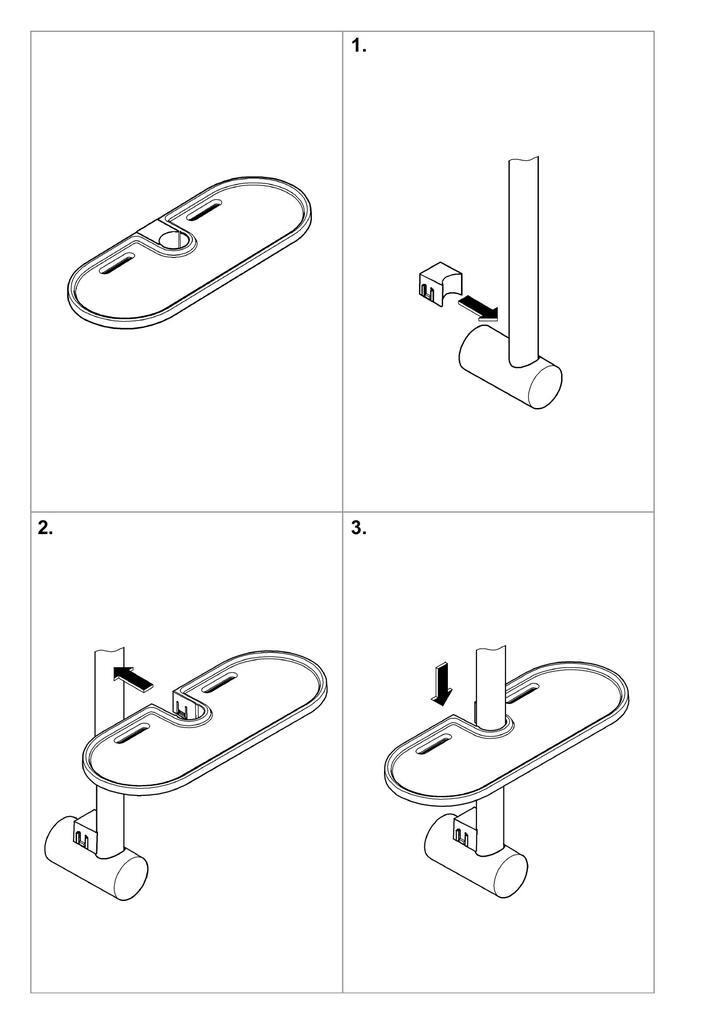 1.

2.

3.