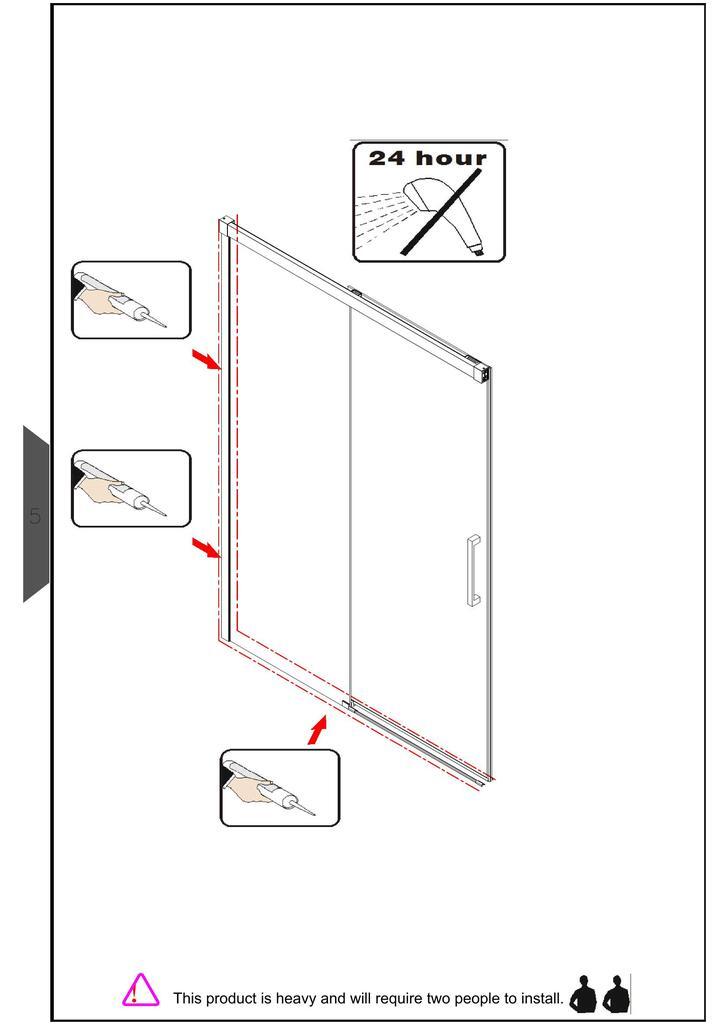 24 hour

5

This product is heavy and will require two people to install.