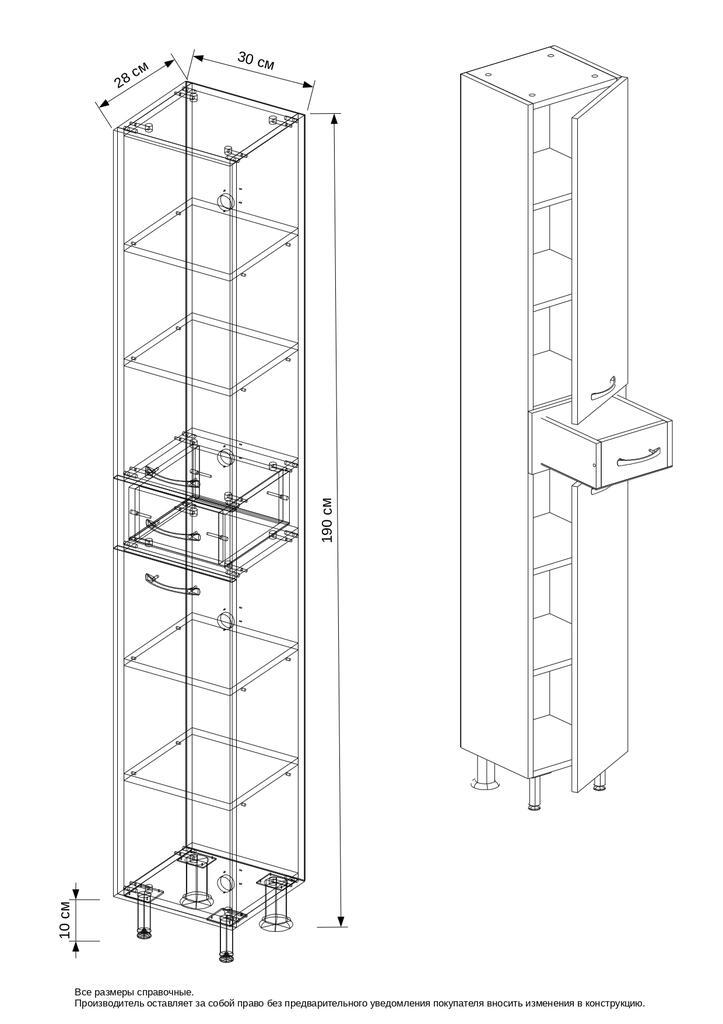 28 см
30 см
190 см
10 см

Все размеры справочные.
Производитель оставляет за собой право без предварительного уведомления покупателя вносить изменения в конструкцию.