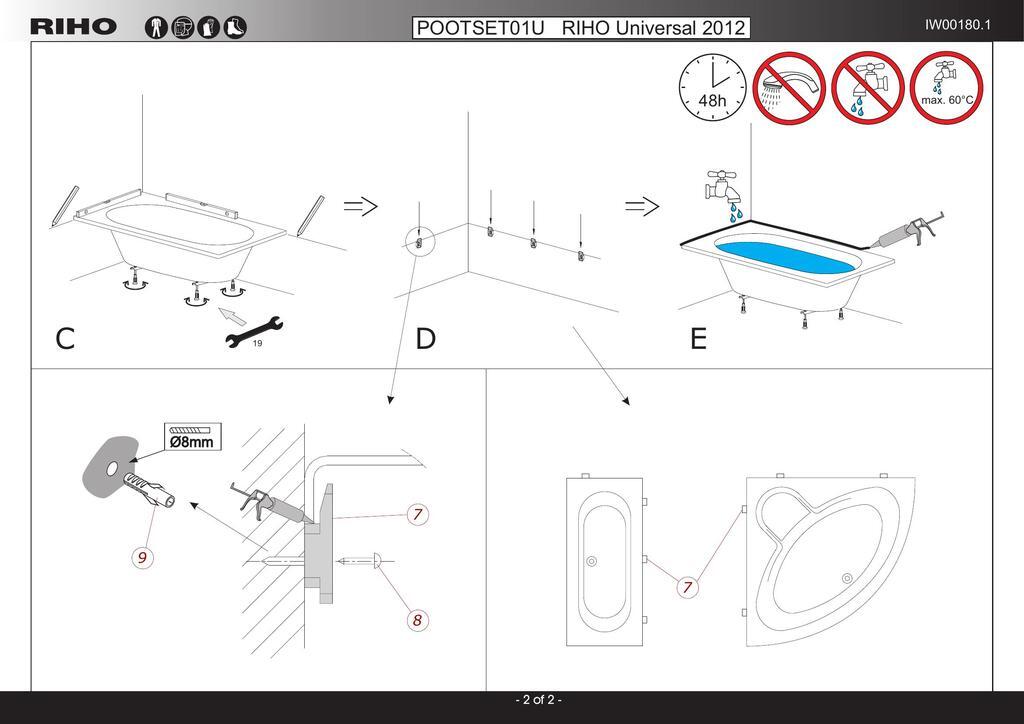 RIHO

POOTSET01U RIHO Universal 2012

IW00180.1

48h

max. 60°C

C

19

D

E

Ø8mm

9

7

8

7

- 2 of 2 -