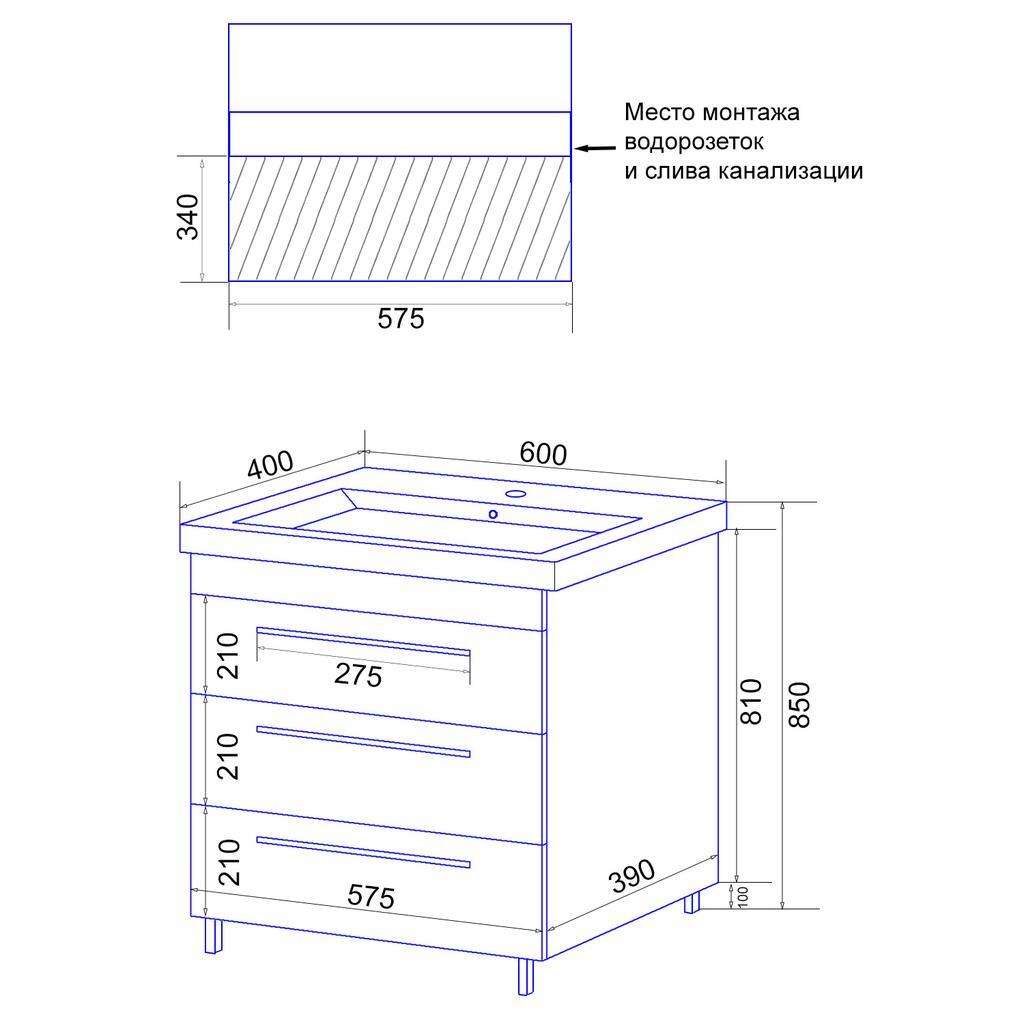 Место монтажа водорозеток и слива канализации

340

575

400

600

210

275

210

210

575

390

810

850

100