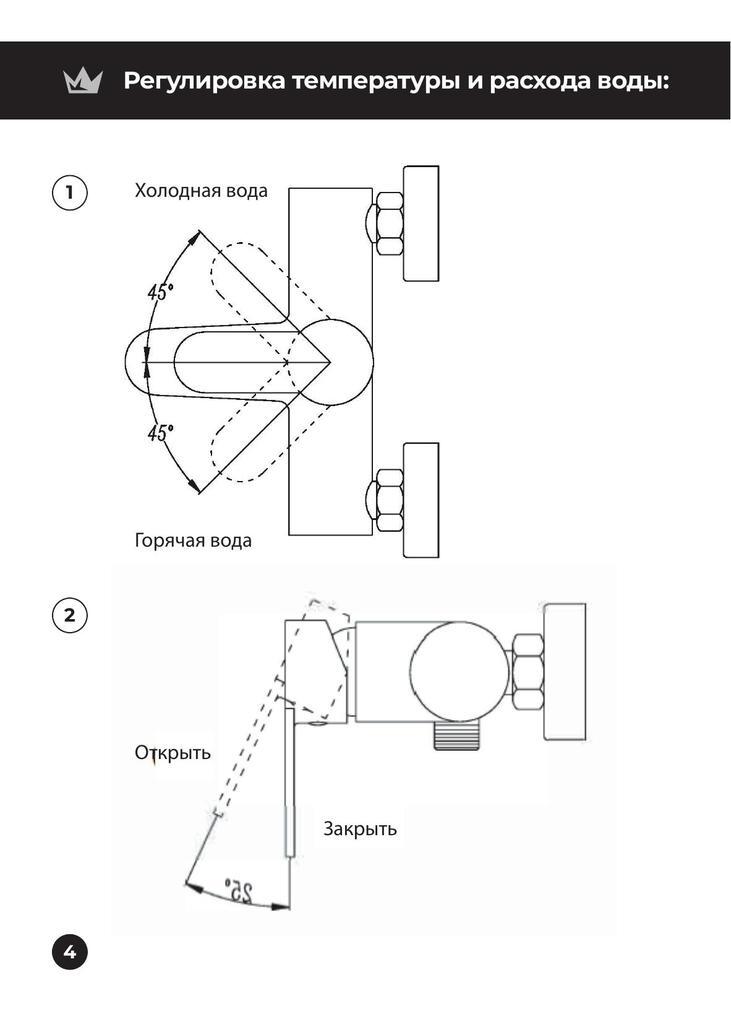 Регулировка температуры и расхода воды:

1

Холодная вода

45°

45°

Горячая вода

2

Открыть

Закрыть

25°

4