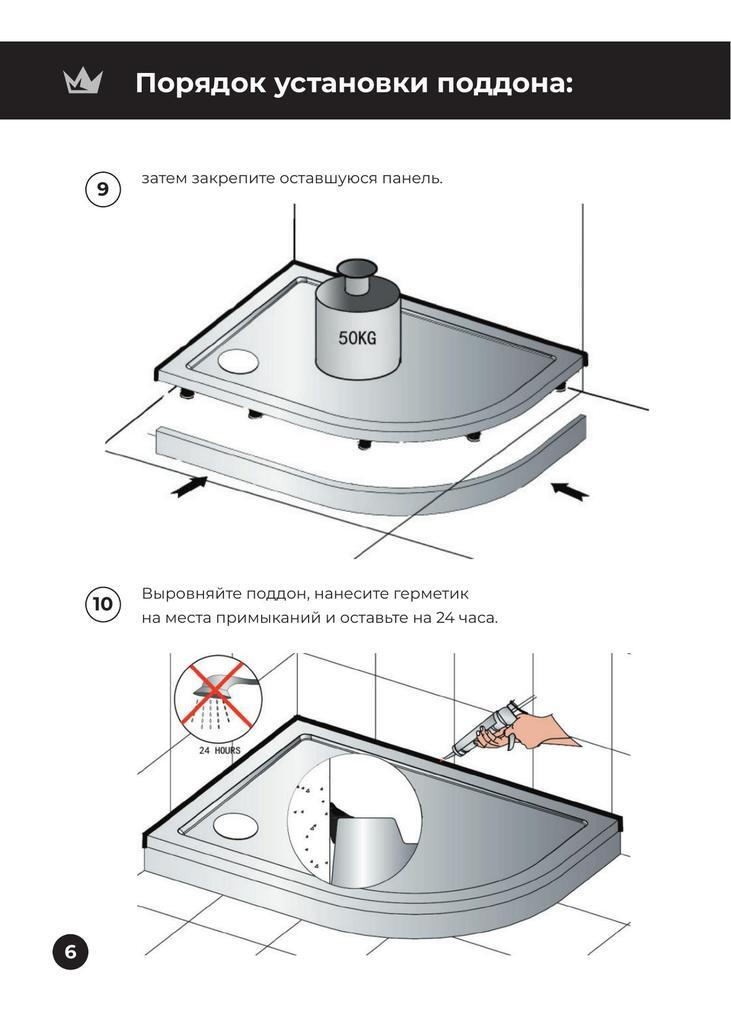 Порядок установки поддона:

9 затем закрепите оставшуюся панель.

50KG

10 Выровняйте поддон, нанесите герметик на места примыканий и оставьте на 24 часа.

24 HOURS

6